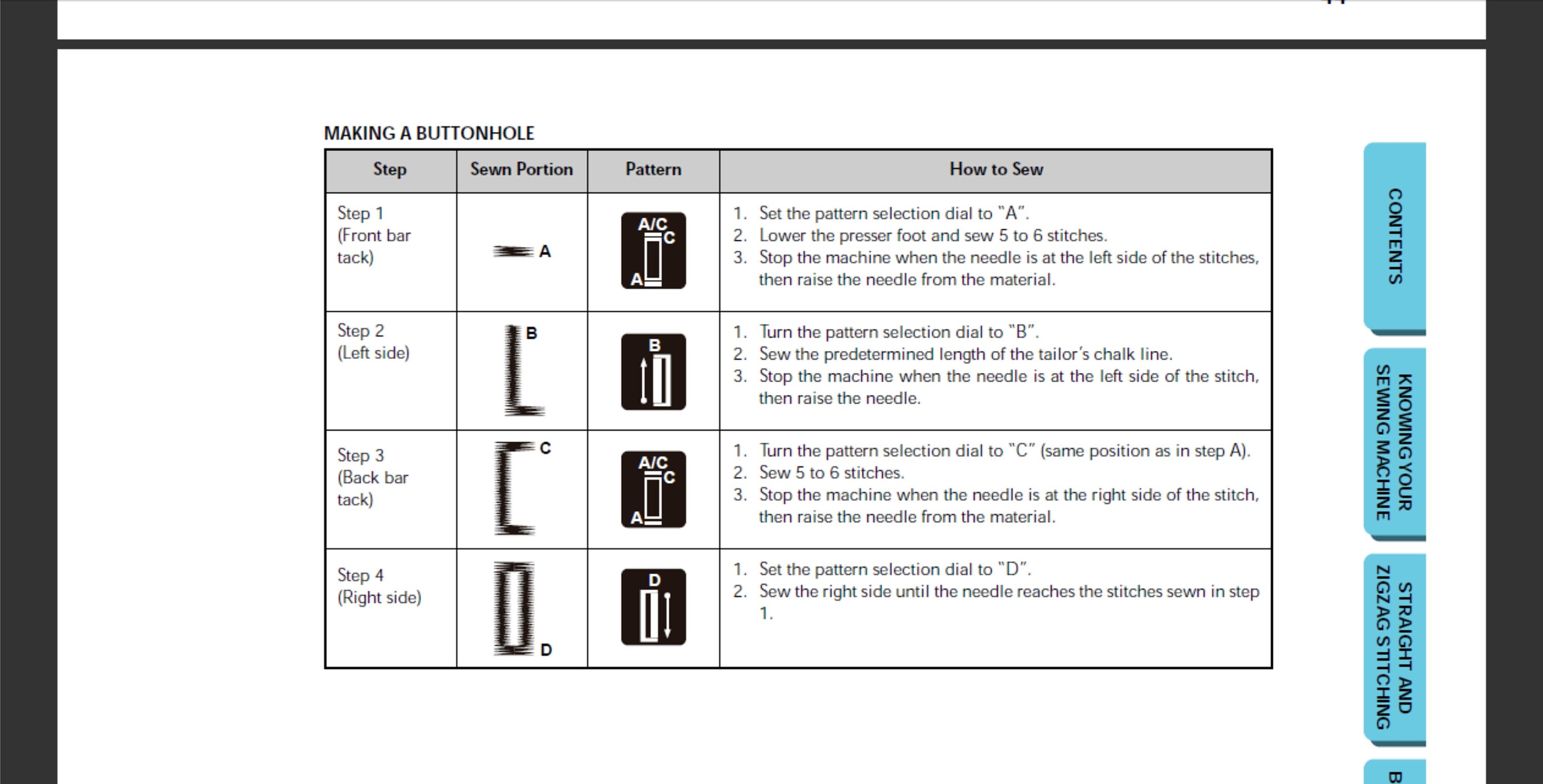 MAKING A BUTTONHOLE

| Step | Sewn Portion | Pattern | How to Sew |
|---|---|---|---|
| Step 1 (Front bar tack) | A | A/C C A | 1. Set the pattern selection dial to "A". 2. Lower the presser foot and sew 5 to 6 stitches. 3. Stop the machine when the needle is at the left side of the stitches, then raise the needle from the material. |
| Step 2 (Left side) | B | B | 1. Turn the pattern selection dial to "B". 2. Sew the predetermined length of the tailor's chalk line. 3. Stop the machine when the needle is at the left side of the stitch, then raise the needle. |
| Step 3 (Back bar tack) | C | A/C C A | 1. Turn the pattern selection dial to "C" (same position as in step A). 2. Sew 5 to 6 stitches. 3. Stop the machine when the needle is at the right side of the stitch, then raise the needle from the material. |
| Step 4 (Right side) | D | D | 1. Set the pattern selection dial to "D". 2. Sew the right side until the needle reaches the stitches sewn in step 1. |

CONTENTS

KNOWING YOUR SEWING MACHINE

STRAIGHT AND ZIGZAG STITCHING

B