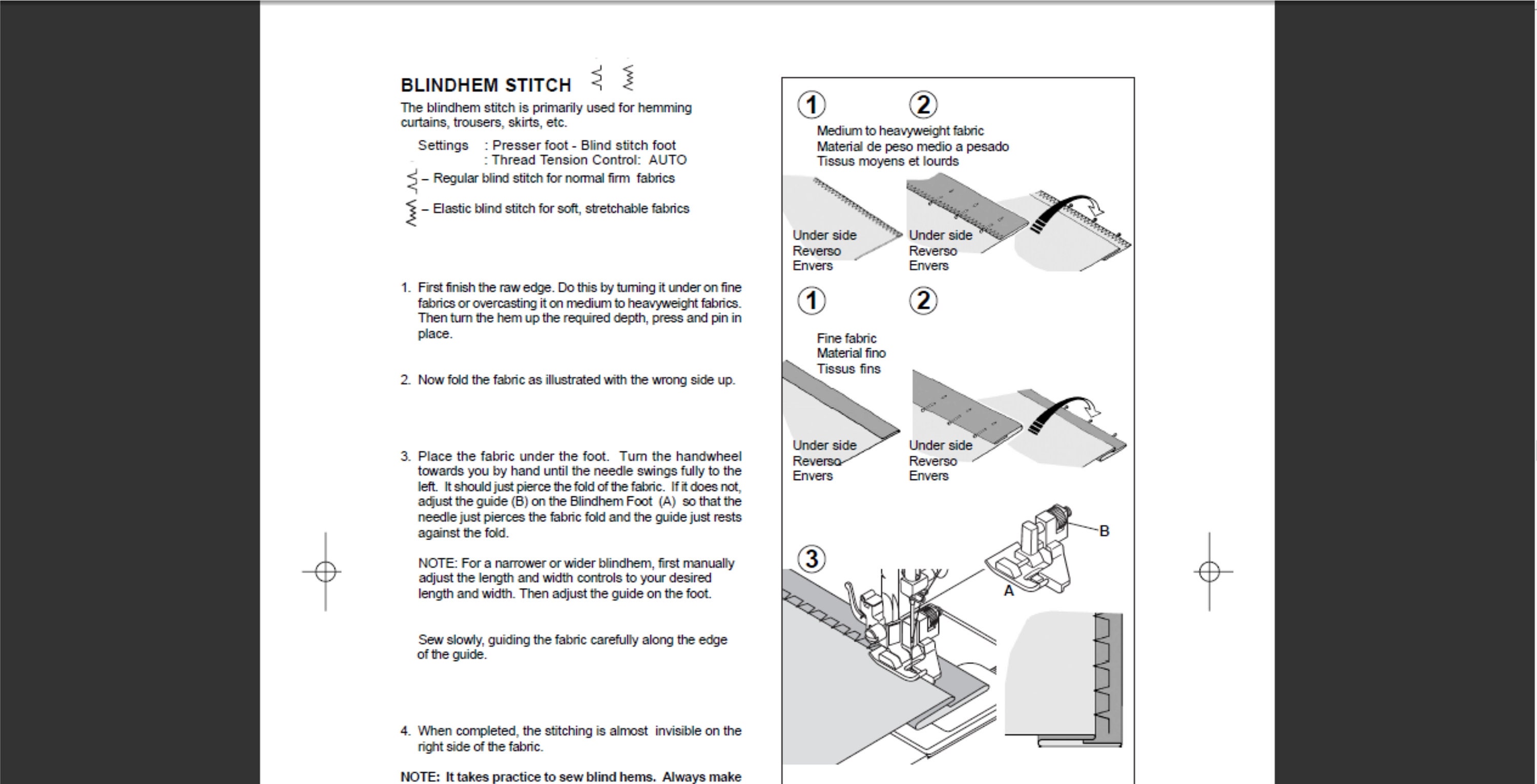 BLINDHEM STITCH

The blindhem stitch is primarily used for hemming curtains, trousers, skirts, etc.

Settings : Presser foot - Blind stitch foot
: Thread Tension Control: AUTO

– Regular blind stitch for normal firm fabrics

– Elastic blind stitch for soft, stretchable fabrics

1. First finish the raw edge. Do this by turning it under on fine fabrics or overcasting it on medium to heavyweight fabrics. Then turn the hem up the required depth, press and pin in place.

2. Now fold the fabric as illustrated with the wrong side up.

3. Place the fabric under the foot. Turn the handwheel towards you by hand until the needle swings fully to the left. It should just pierce the fold of the fabric. If it does not, adjust the guide (B) on the Blindhem Foot (A) so that the needle just pierces the fabric fold and the guide just rests against the fold.

NOTE: For a narrower or wider blindhem, first manually adjust the length and width controls to your desired length and width. Then adjust the guide on the foot.

Sew slowly, guiding the fabric carefully along the edge of the guide.

4. When completed, the stitching is almost invisible on the right side of the fabric.

NOTE: It takes practice to sew blind hems. Always make

1 2
Medium to heavyweight fabric
Material de peso medio a pesado
Tissus moyens et lourds

Under side
Reverso
Envers

Under side
Reverso
Envers

1 2
Fine fabric
Material fino
Tissus fins

Under side
Reverso
Envers

Under side
Reverso
Envers

3
B
A