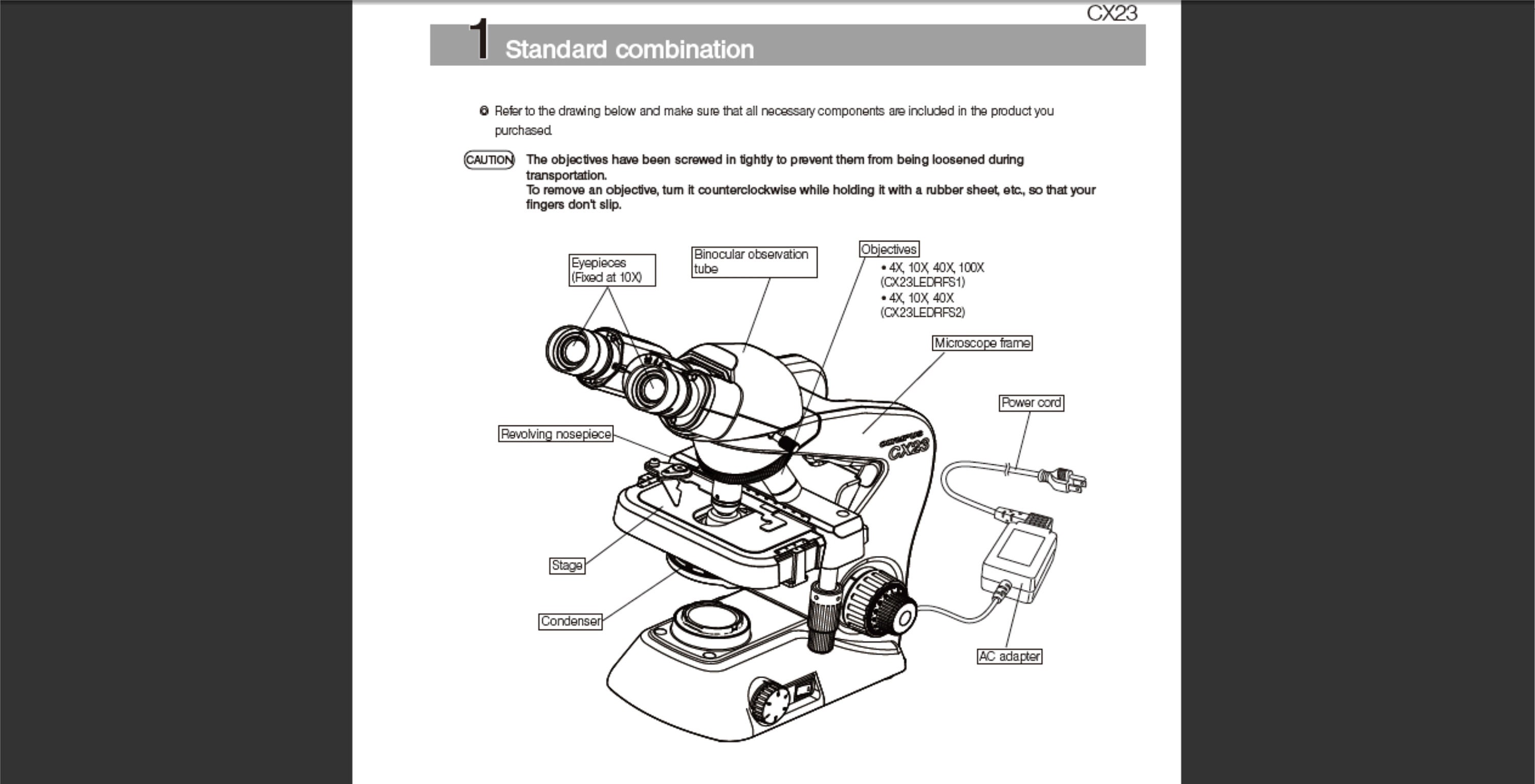 CX23

1 Standard combination

Refer to the drawing below and make sure that all necessary components are included in the product you purchased.

CAUTION The objectives have been screwed in tightly to prevent them from being loosened during transportation.
To remove an objective, turn it counterclockwise while holding it with a rubber sheet, etc., so that your fingers don't slip.

Eyepieces (Fixed at 10X)

Binocular observation tube

Objectives
• 4X, 10X, 40X, 100X (CX23LEDRFS1)
• 4X, 10X, 40X (CX23LEDRFS2)

Microscope frame

Power cord

Revolving nosepiece

OLYMPUS CX23

Stage

Condenser

AC adapter