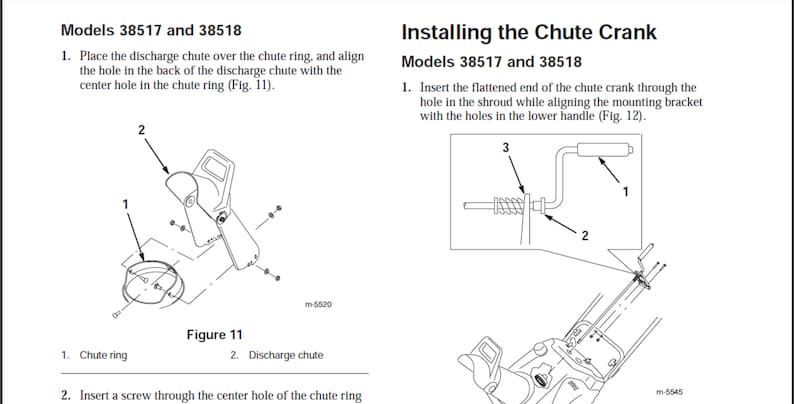 Models 38517 and 38518

1. Place the discharge chute over the chute ring, and align the hole in the back of the discharge chute with the center hole in the chute ring (Fig. 11).

2

1

m-5520

Figure 11

1. Chute ring    2. Discharge chute

2. Insert a screw through the center hole of the chute ring

Installing the Chute Crank

Models 38517 and 38518

1. Insert the flattened end of the chute crank through the hole in the shroud while aligning the mounting bracket with the holes in the lower handle (Fig. 12).

3

1

2

m-5545