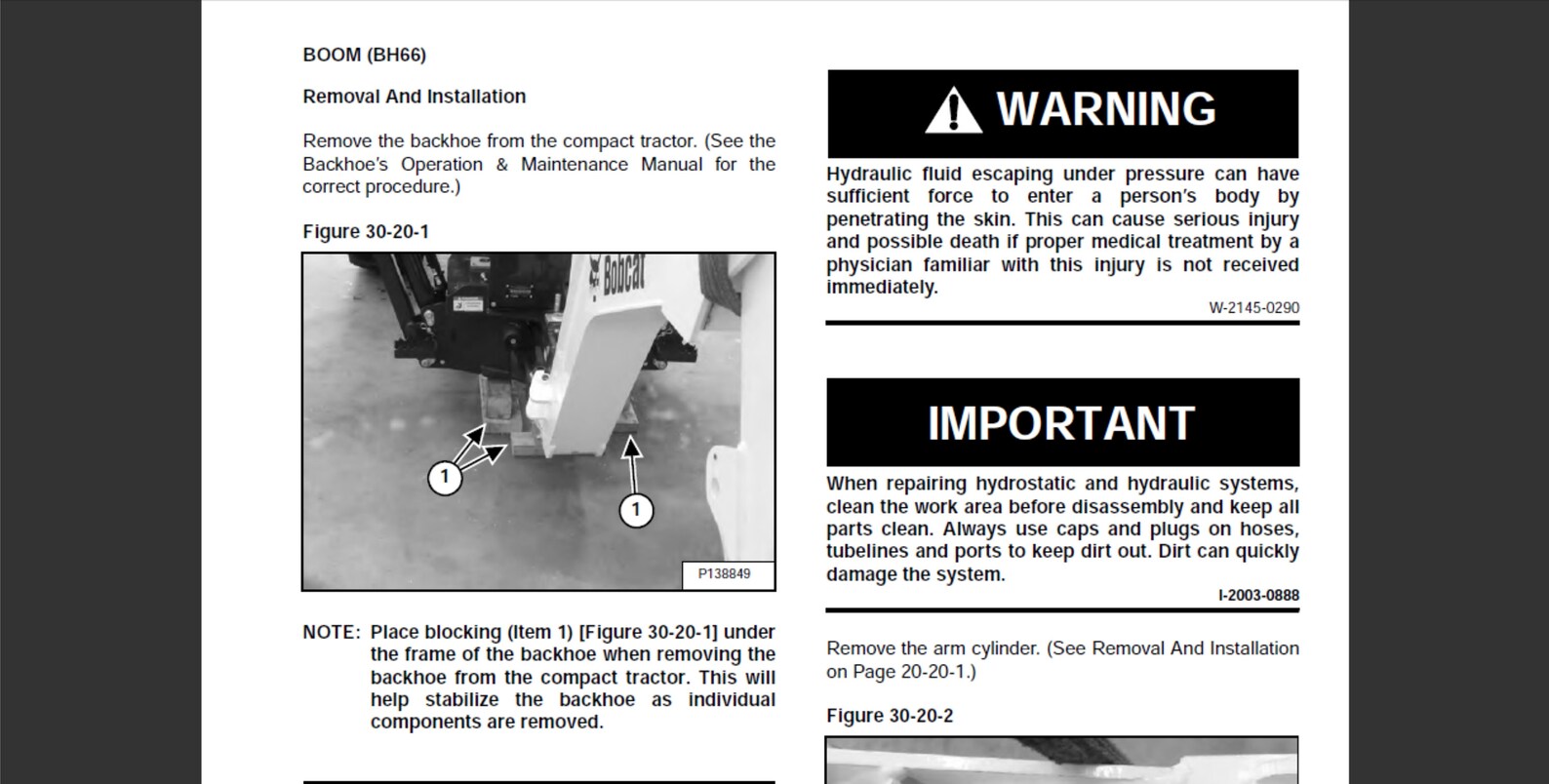 BOOM (BH66)

Removal And Installation

Remove the backhoe from the compact tractor. (See the Backhoe's Operation & Maintenance Manual for the correct procedure.)

Figure 30-20-1

Bobcat

1

1

P138849

NOTE: Place blocking (Item 1) [Figure 30-20-1] under the frame of the backhoe when removing the backhoe from the compact tractor. This will help stabilize the backhoe as individual components are removed.

WARNING

Hydraulic fluid escaping under pressure can have sufficient force to enter a person's body by penetrating the skin. This can cause serious injury and possible death if proper medical treatment by a physician familiar with this injury is not received immediately.

W-2145-0290

IMPORTANT

When repairing hydrostatic and hydraulic systems, clean the work area before disassembly and keep all parts clean. Always use caps and plugs on hoses, tubelines and ports to keep dirt out. Dirt can quickly damage the system.

I-2003-0888

Remove the arm cylinder. (See Removal And Installation on Page 20-20-1.)

Figure 30-20-2