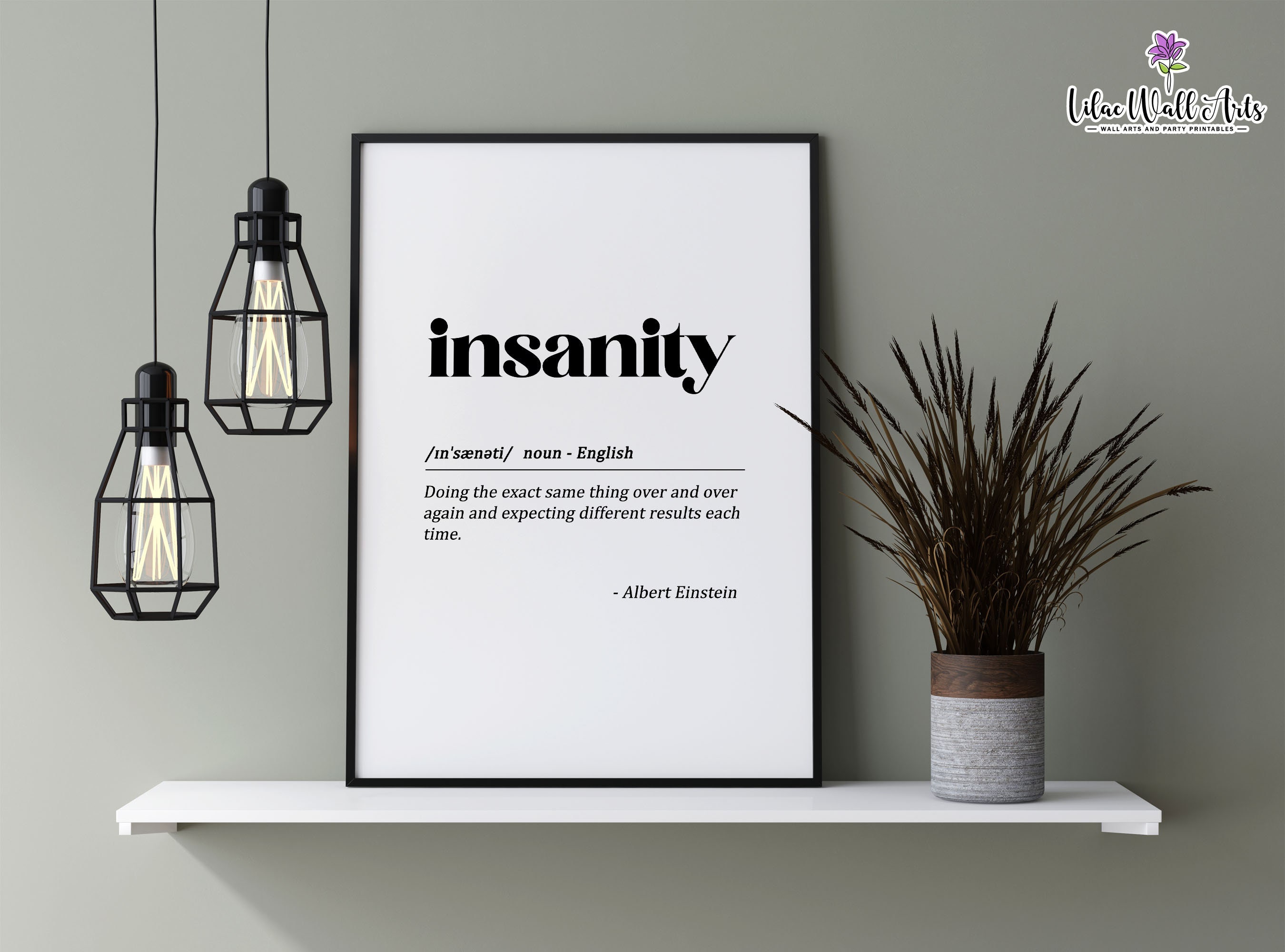 Lilac Wall Arts
WALL ARTS AND PARTY PRINTABLES

insanity

/ɪn'sænəti/ noun - English

Doing the exact same thing over and over again and expecting different results each time.

- Albert Einstein