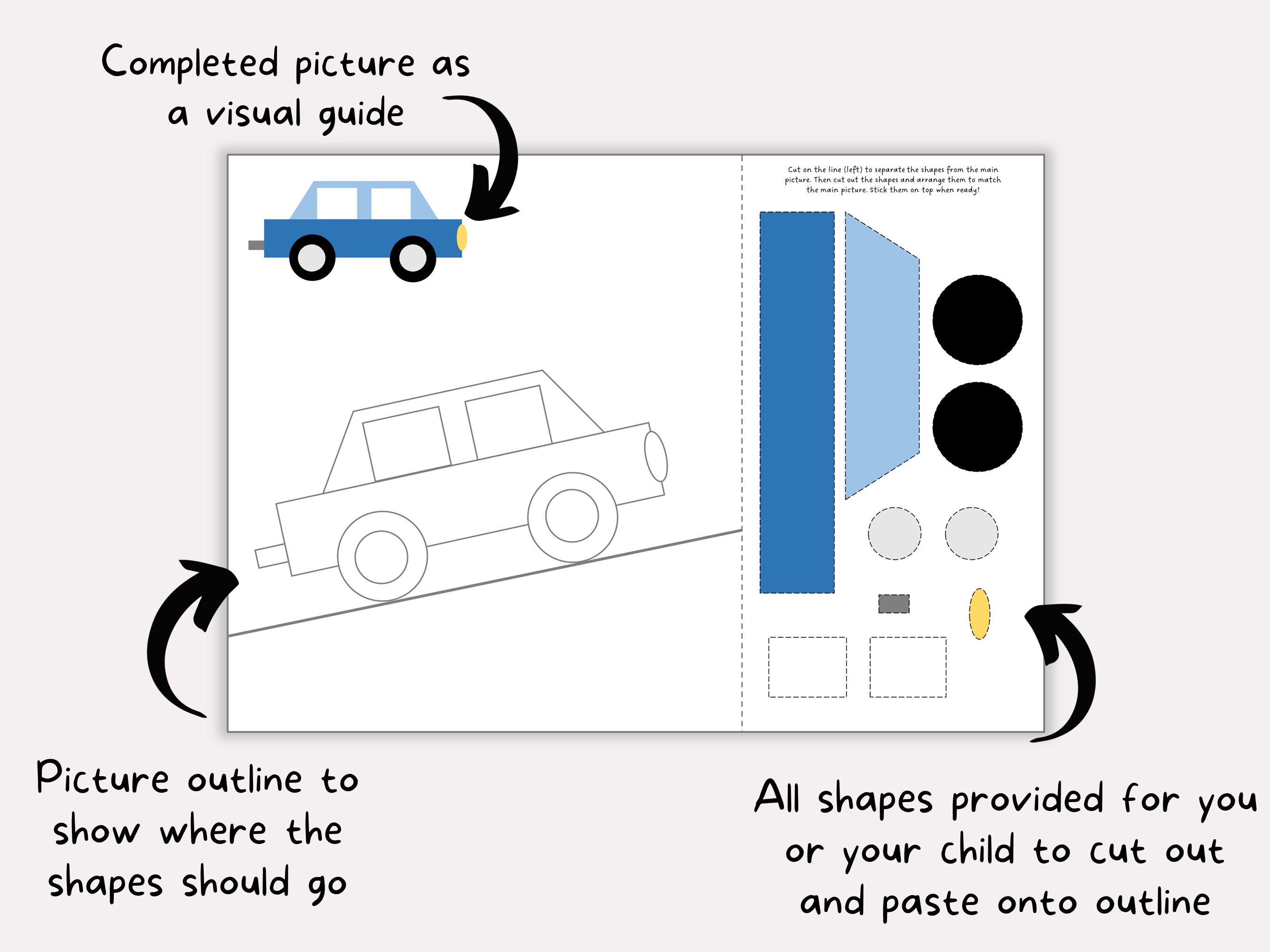 Completed picture as a visual guide

Cut on the line (left) to separate the shapes from the main picture. Then cut out the shapes and arrange them to match the main picture. Stick them on top when ready!

Picture outline to show where the shapes should go

All shapes provided for you or your child to cut out and paste onto outline