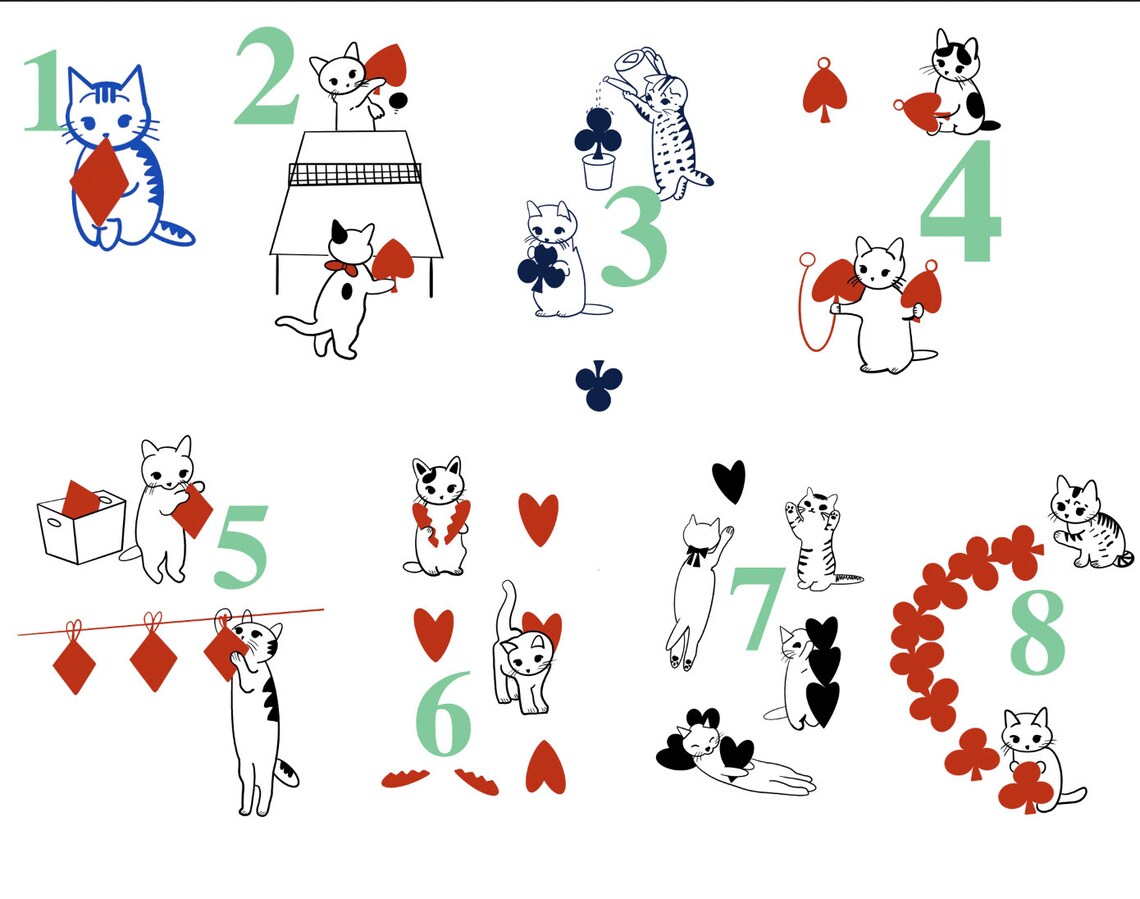 1
2
3
4
5
6
7
8