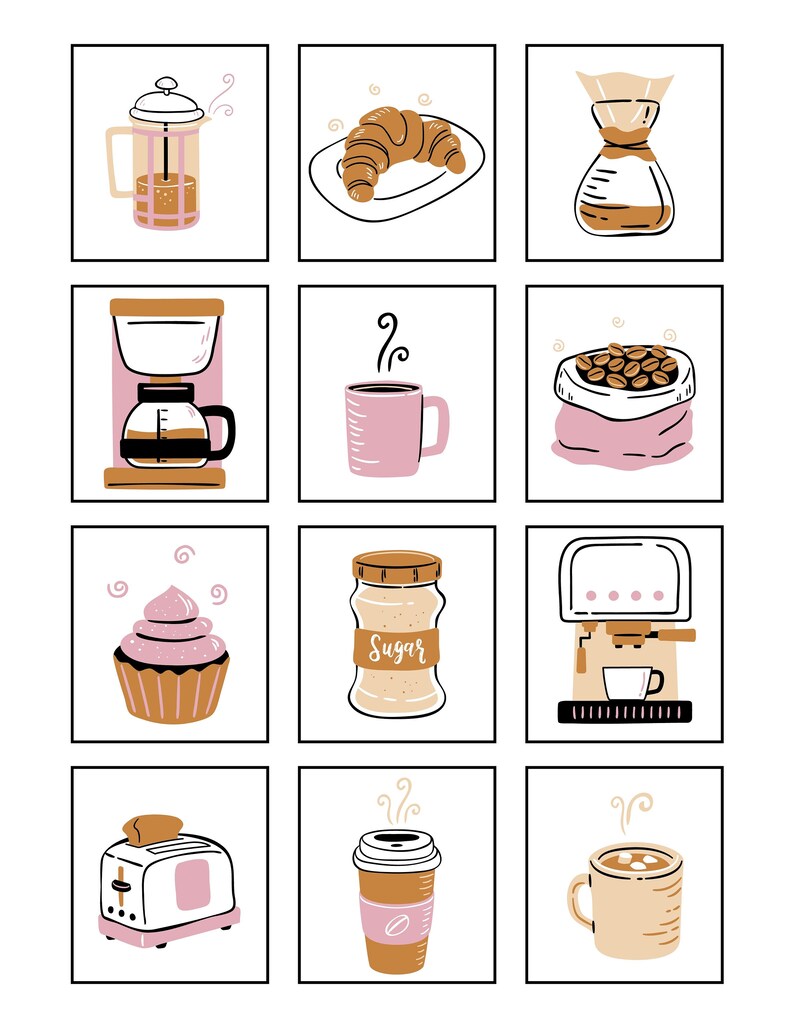 Sugar