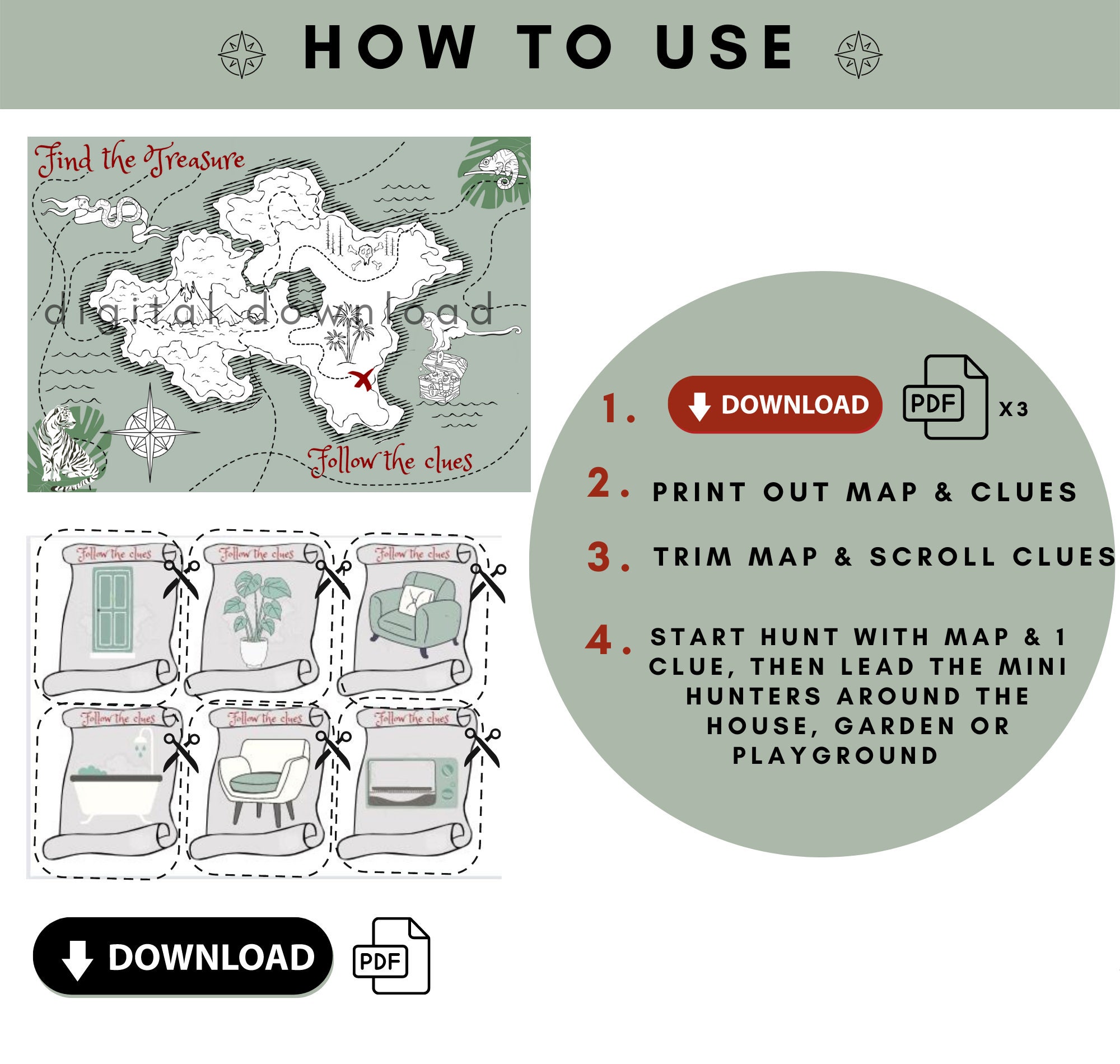 HOW TO USE

Find the Treasure

digital download

Follow the clues

Follow the clues

Follow the clues

Follow the clues

Follow the clues

Follow the clues

Follow the clues

DOWNLOAD PDF

1. DOWNLOAD PDF X3

2. PRINT OUT MAP & CLUES

3. TRIM MAP & SCROLL CLUES

4. START HUNT WITH MAP & 1 CLUE, THEN LEAD THE MINI HUNTERS AROUND THE HOUSE, GARDEN OR PLAYGROUND