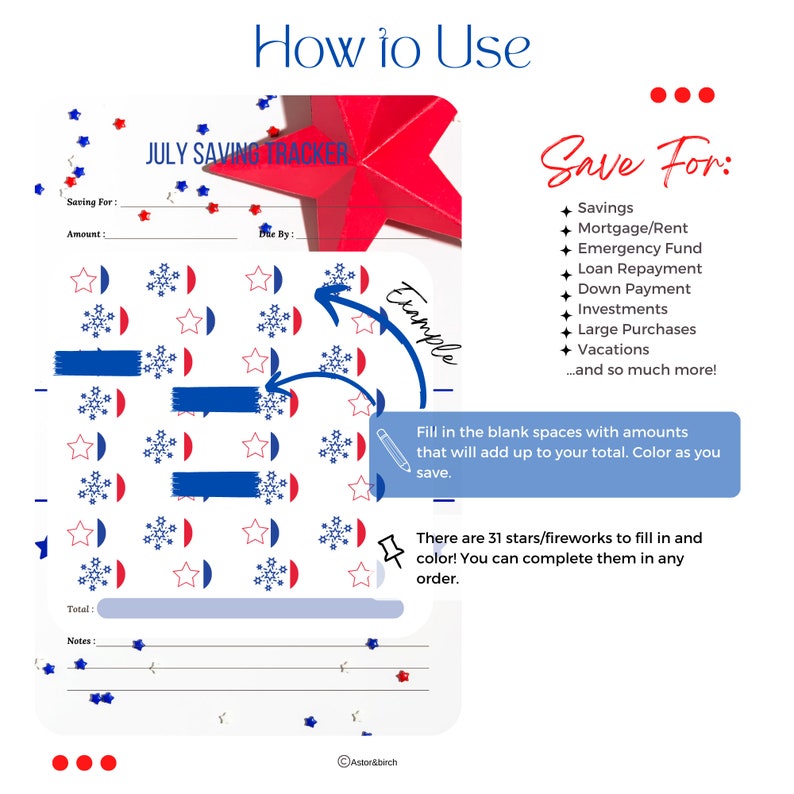 How to Use

JULY SAVING TRACKER

Saving For :

Amount :

Due By :

Example

Total :

Notes :

Save For:

Savings
Mortgage/Rent
Emergency Fund
Loan Repayment
Down Payment
Investments
Large Purchases
Vacations
...and so much more!

Fill in the blank spaces with amounts that will add up to your total. Color as you save.

There are 31 stars/fireworks to fill in and color! You can complete them in any order.

©Astor&birch