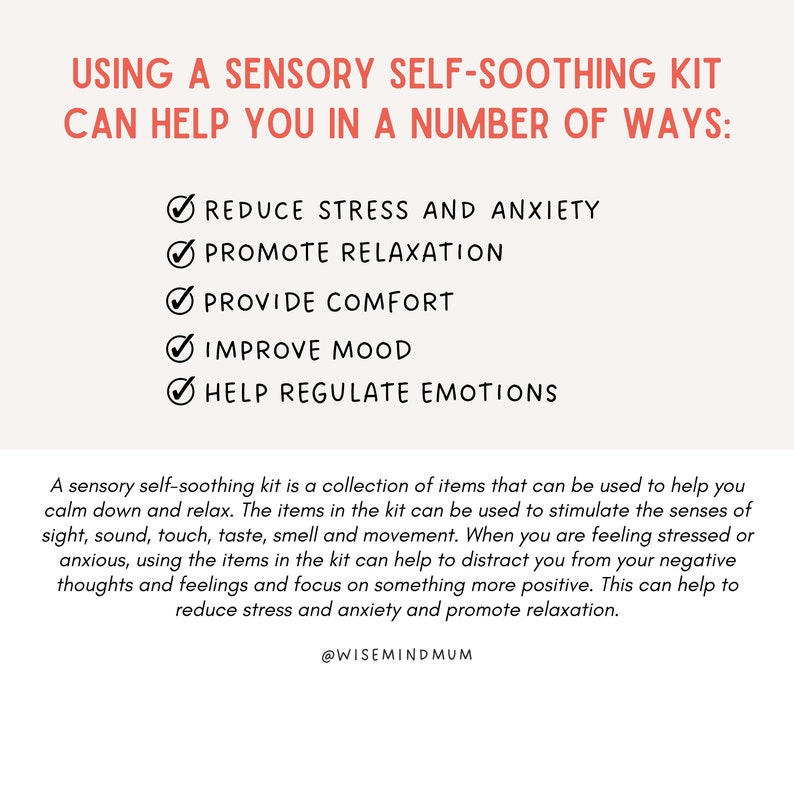 USING A SENSORY SELF-SOOTHING KIT CAN HELP YOU IN A NUMBER OF WAYS:

REDUCE STRESS AND ANXIETY
PROMOTE RELAXATION
PROVIDE COMFORT
IMPROVE MOOD
HELP REGULATE EMOTIONS

A sensory self-soothing kit is a collection of items that can be used to help you calm down and relax. The items in the kit can be used to stimulate the senses of sight, sound, touch, taste, smell and movement. When you are feeling stressed or anxious, using the items in the kit can help to distract you from your negative thoughts and feelings and focus on something more positive. This can help to reduce stress and anxiety and promote relaxation.

@WISEMINDMUM