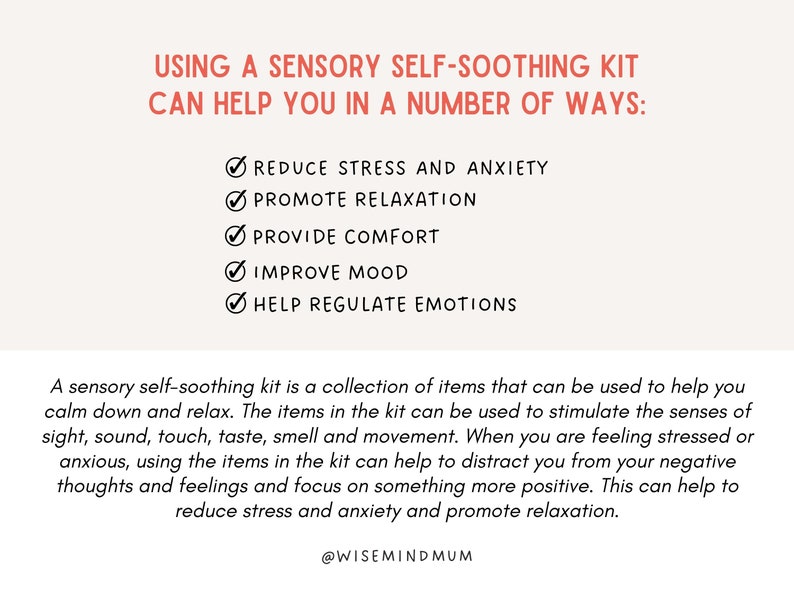 USING A SENSORY SELF-SOOTHING KIT CAN HELP YOU IN A NUMBER OF WAYS:

REDUCE STRESS AND ANXIETY
PROMOTE RELAXATION
PROVIDE COMFORT
IMPROVE MOOD
HELP REGULATE EMOTIONS

A sensory self-soothing kit is a collection of items that can be used to help you calm down and relax. The items in the kit can be used to stimulate the senses of sight, sound, touch, taste, smell and movement. When you are feeling stressed or anxious, using the items in the kit can help to distract you from your negative thoughts and feelings and focus on something more positive. This can help to reduce stress and anxiety and promote relaxation.

@WISEMINDMUM