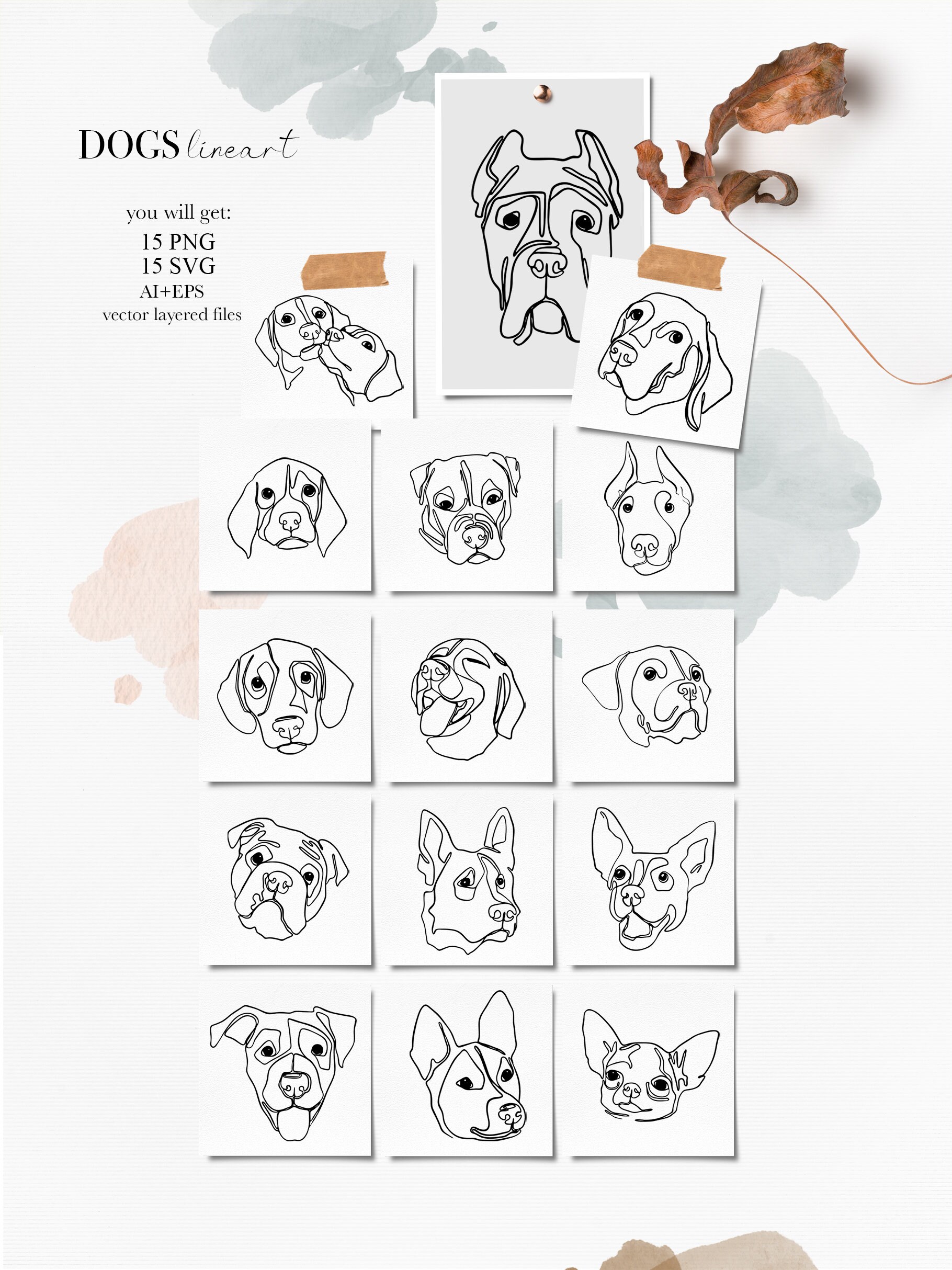 DOGS lineart

you will get:
15 PNG
15 SVG
AI+EPS
vector layered files