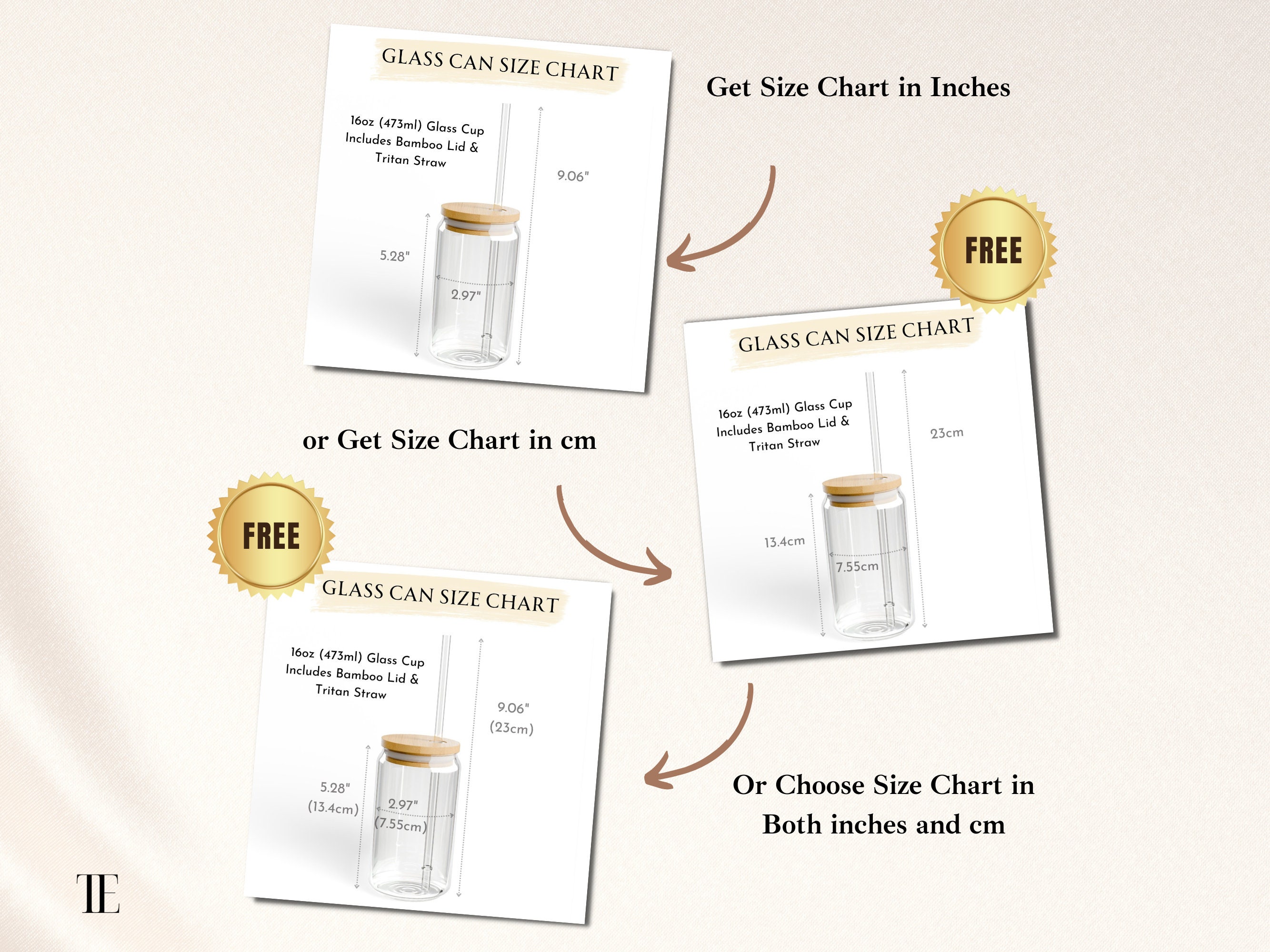 GLASS CAN SIZE CHART

16oz (473ml) Glass Cup Includes Bamboo Lid & Tritan Straw

9.06"

5.28"

2.97"

Get Size Chart in Inches

FREE

GLASS CAN SIZE CHART

16oz (473ml) Glass Cup Includes Bamboo Lid & Tritan Straw

23cm

13.4cm

7.55cm

or Get Size Chart in cm

FREE

GLASS CAN SIZE CHART

16oz (473ml) Glass Cup Includes Bamboo Lid & Tritan Straw

9.06" (23cm)

5.28" (13.4cm)

2.97" (7.55cm)

Or Choose Size Chart in Both inches and cm

TE