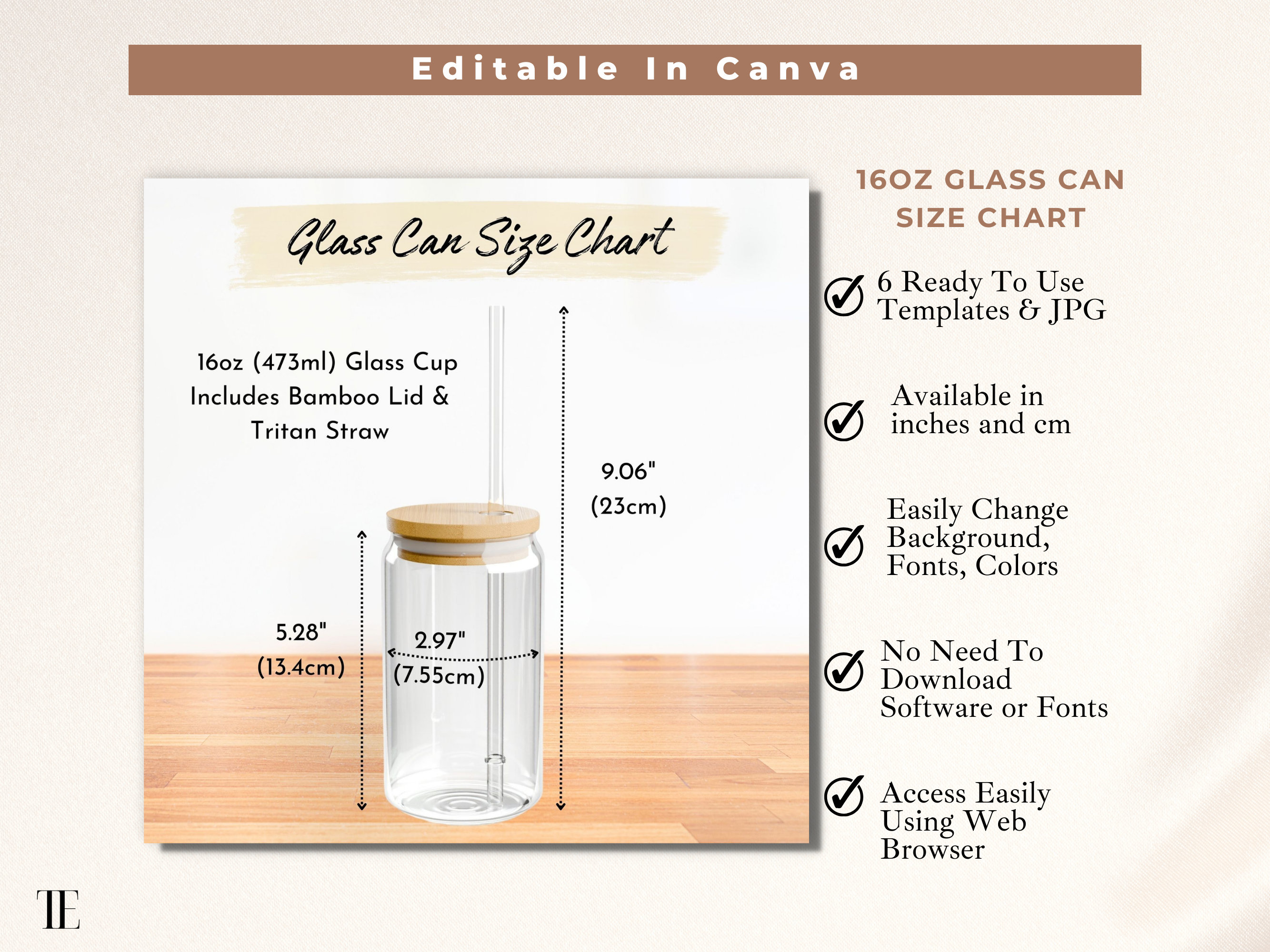 Editable In Canva

Glass Can Size Chart

16oz (473ml) Glass Cup Includes Bamboo Lid & Tritan Straw

9.06" (23cm)

5.28" (13.4cm)

2.97" (7.55cm)

16OZ GLASS CAN SIZE CHART

6 Ready To Use Templates & JPG

Available in inches and cm

Easily Change Background, Fonts, Colors

No Need To Download Software or Fonts

Access Easily Using Web Browser

TE