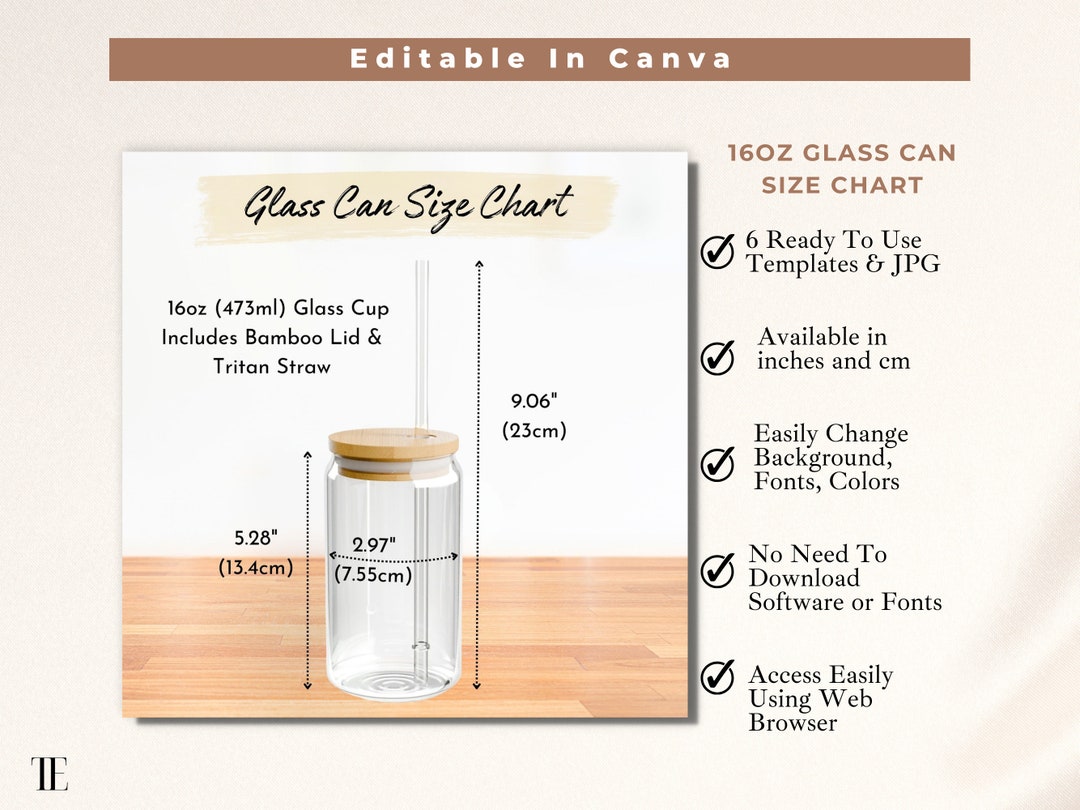 Editable In Canva

Glass Can Size Chart

16oz (473ml) Glass Cup Includes Bamboo Lid & Tritan Straw

9.06" (23cm)

5.28" (13.4cm)

2.97" (7.55cm)

16OZ GLASS CAN SIZE CHART

6 Ready To Use Templates & JPG

Available in inches and cm

Easily Change Background, Fonts, Colors

No Need To Download Software or Fonts

Access Easily Using Web Browser

TE