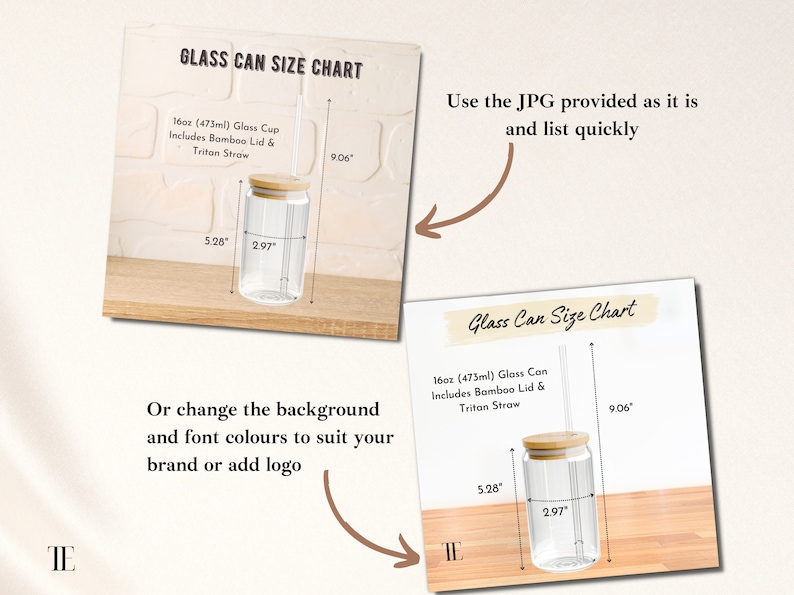 GLASS CAN SIZE CHART

16oz (473ml) Glass Cup Includes Bamboo Lid & Tritan Straw

9.06"

5.28"

2.97"

Use the JPG provided as it is and list quickly

Glass Can Size Chart

16oz (473ml) Glass Can Includes Bamboo Lid & Tritan Straw

9.06"

5.28"

2.97"

TE

Or change the background and font colours to suit your brand or add logo

TE