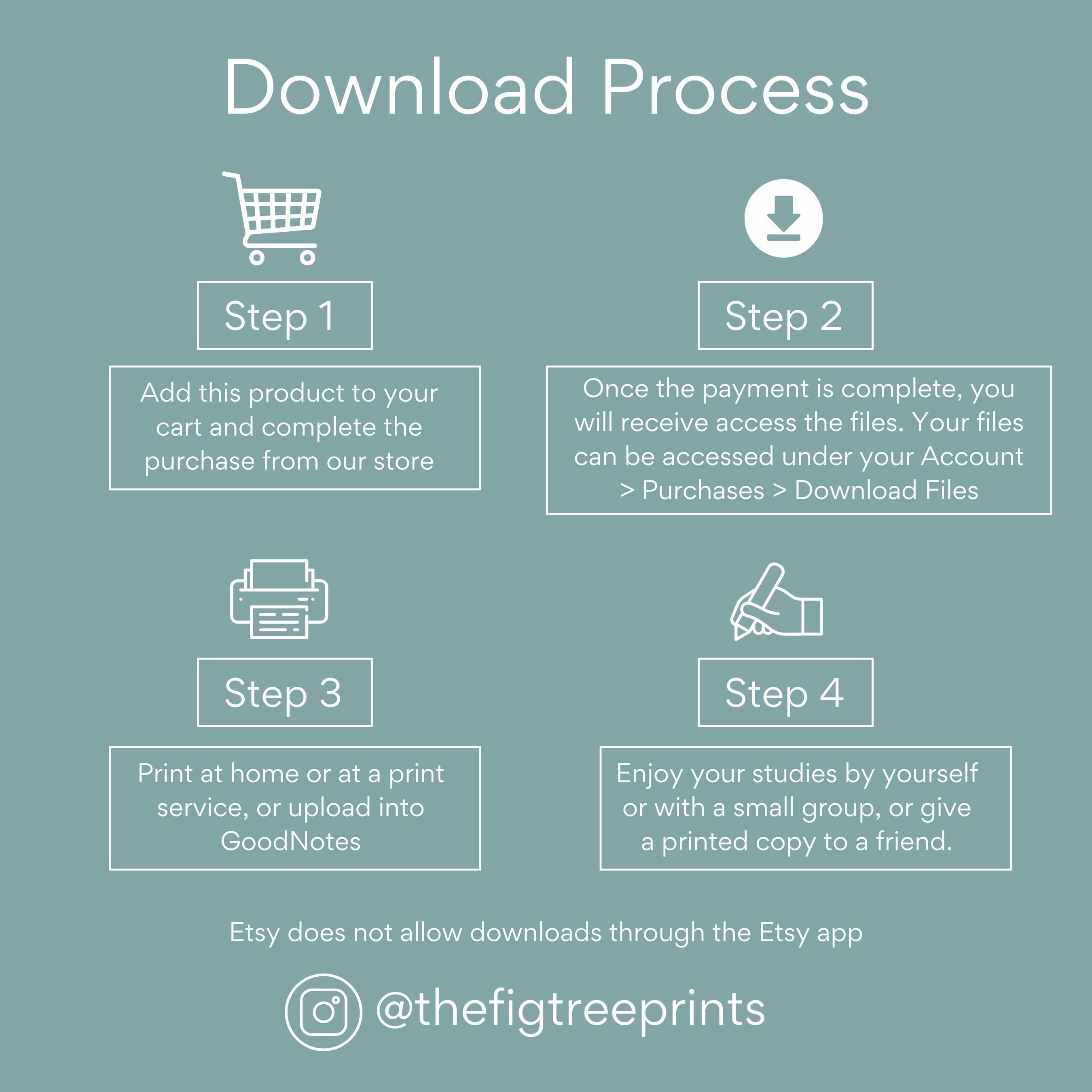 Download Process

Step 1

Add this product to your cart and complete the purchase from our store

Step 2

Once the payment is complete, you will receive access the files. Your files can be accessed under your Account > Purchases > Download Files

Step 3

Print at home or at a print service, or upload into GoodNotes

Step 4

Enjoy your studies by yourself or with a small group, or give a printed copy to a friend.

Etsy does not allow downloads through the Etsy app

@thefigtreeprints