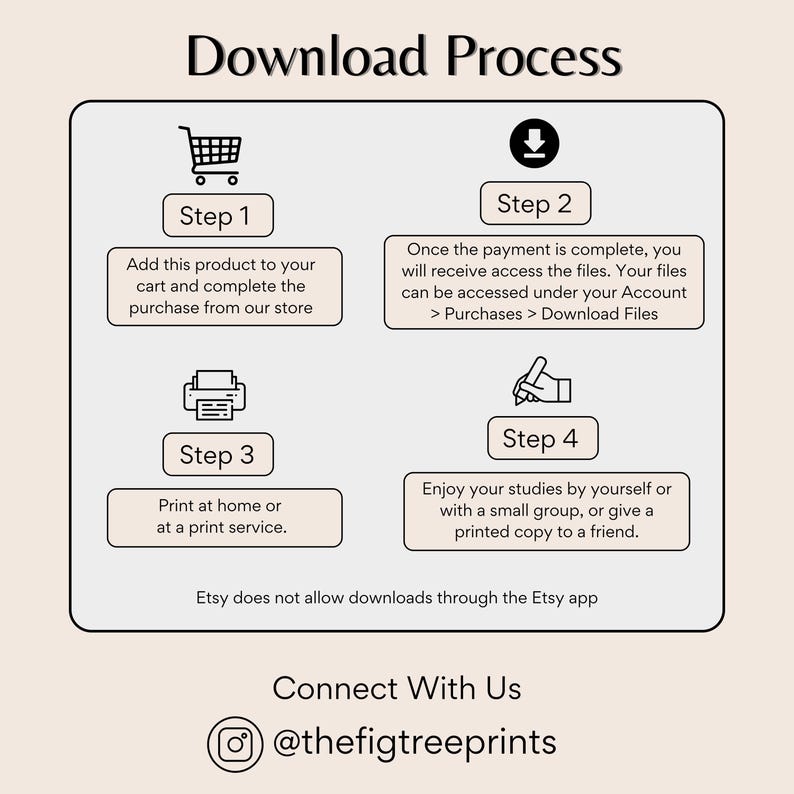 Download Process

Step 1

Add this product to your cart and complete the purchase from our store

Step 2

Once the payment is complete, you will receive access the files. Your files can be accessed under your Account > Purchases > Download Files

Step 3

Print at home or at a print service.

Step 4

Enjoy your studies by yourself or with a small group, or give a printed copy to a friend.

Etsy does not allow downloads through the Etsy app

Connect With Us

@thefigtreeprints