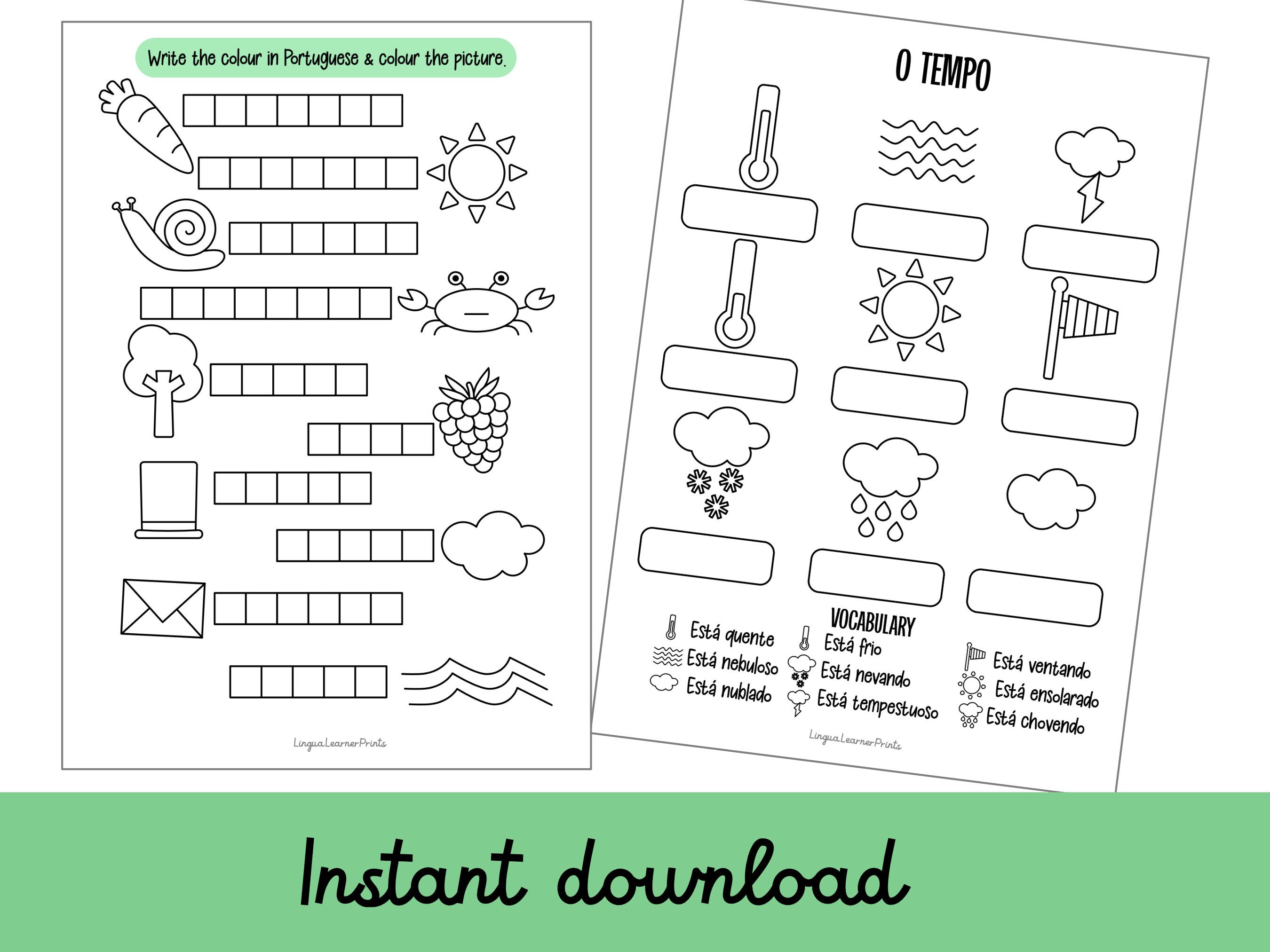 Write the colour in Portuguese & colour the picture.

LinguaLearnerPrints

O TEMPO

VOCABULARY

Está quente
Está nebuloso
Está nublado

Está frio
Está nevando
Está tempestuoso

Está ventando
Está ensolarado
Está chovendo

LinguaLearnerPrints

Instant download