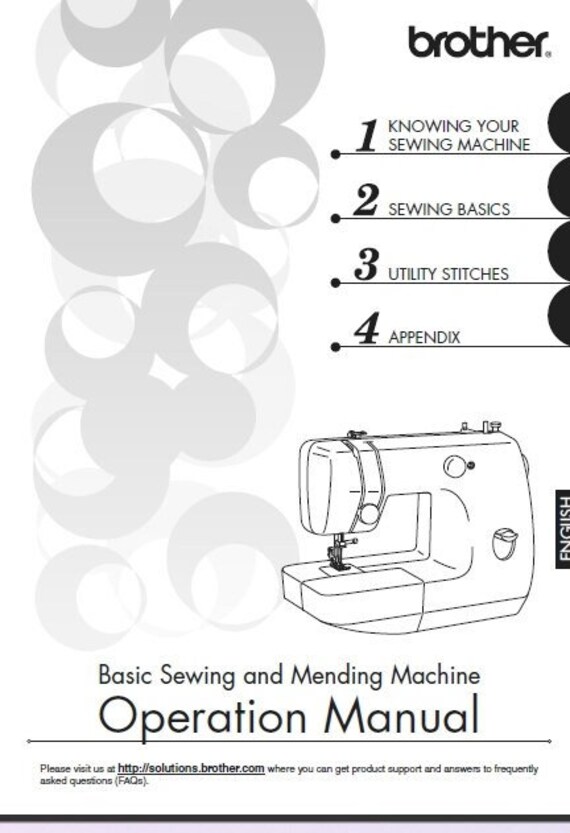 brother

1 KNOWING YOUR SEWING MACHINE

2 SEWING BASICS

3 UTILITY STITCHES

4 APPENDIX

ENGLISH

Basic Sewing and Mending Machine

Operation Manual

Please visit us at http://solutions.brother.com where you can get product support and answers to frequently asked questions (FAQs).