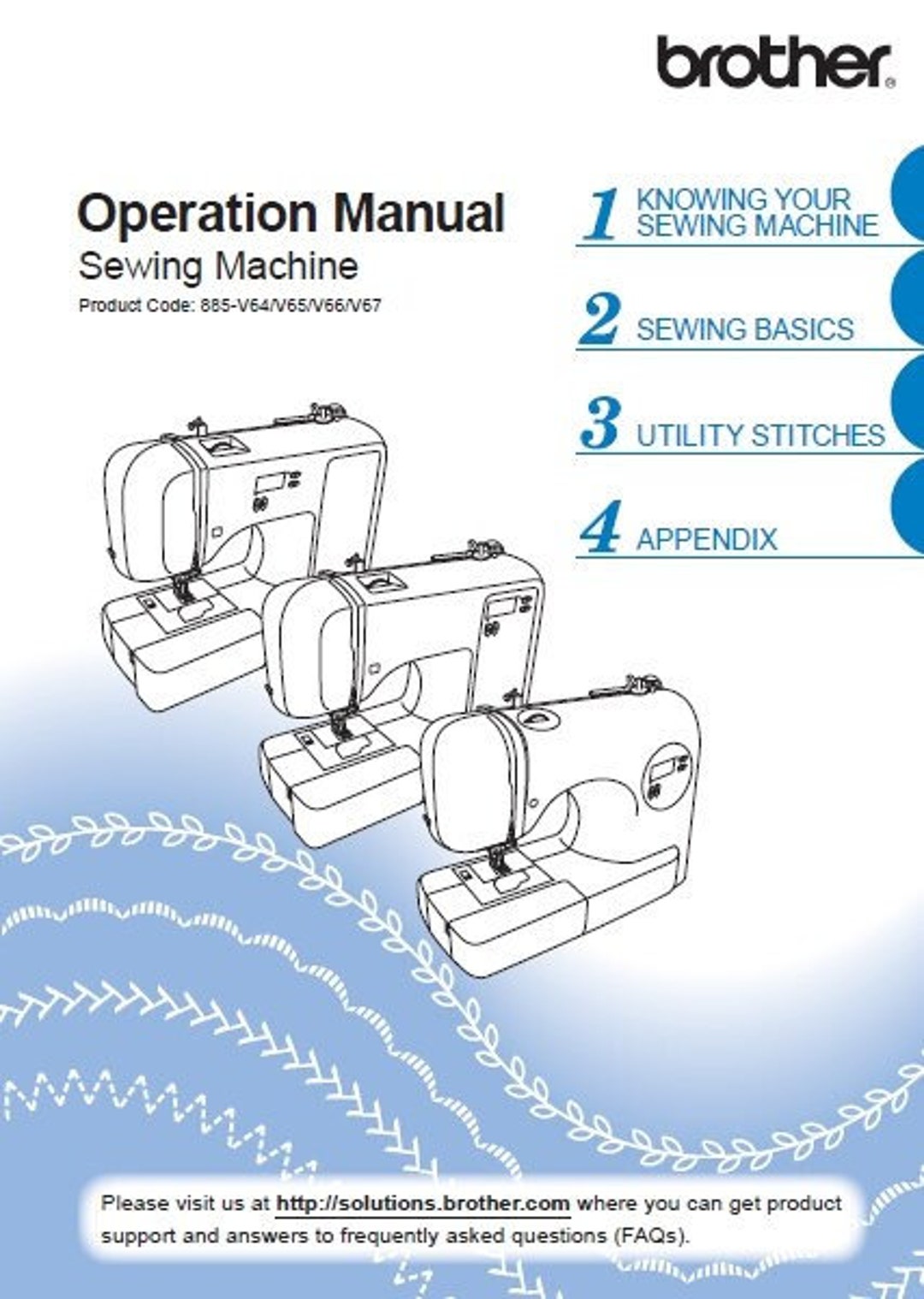 brother®

Operation Manual
Sewing Machine
Product Code: 885-V64/V65/V66/V67

1 KNOWING YOUR SEWING MACHINE

2 SEWING BASICS

3 UTILITY STITCHES

4 APPENDIX

Please visit us at http://solutions.brother.com where you can get product support and answers to frequently asked questions (FAQs).