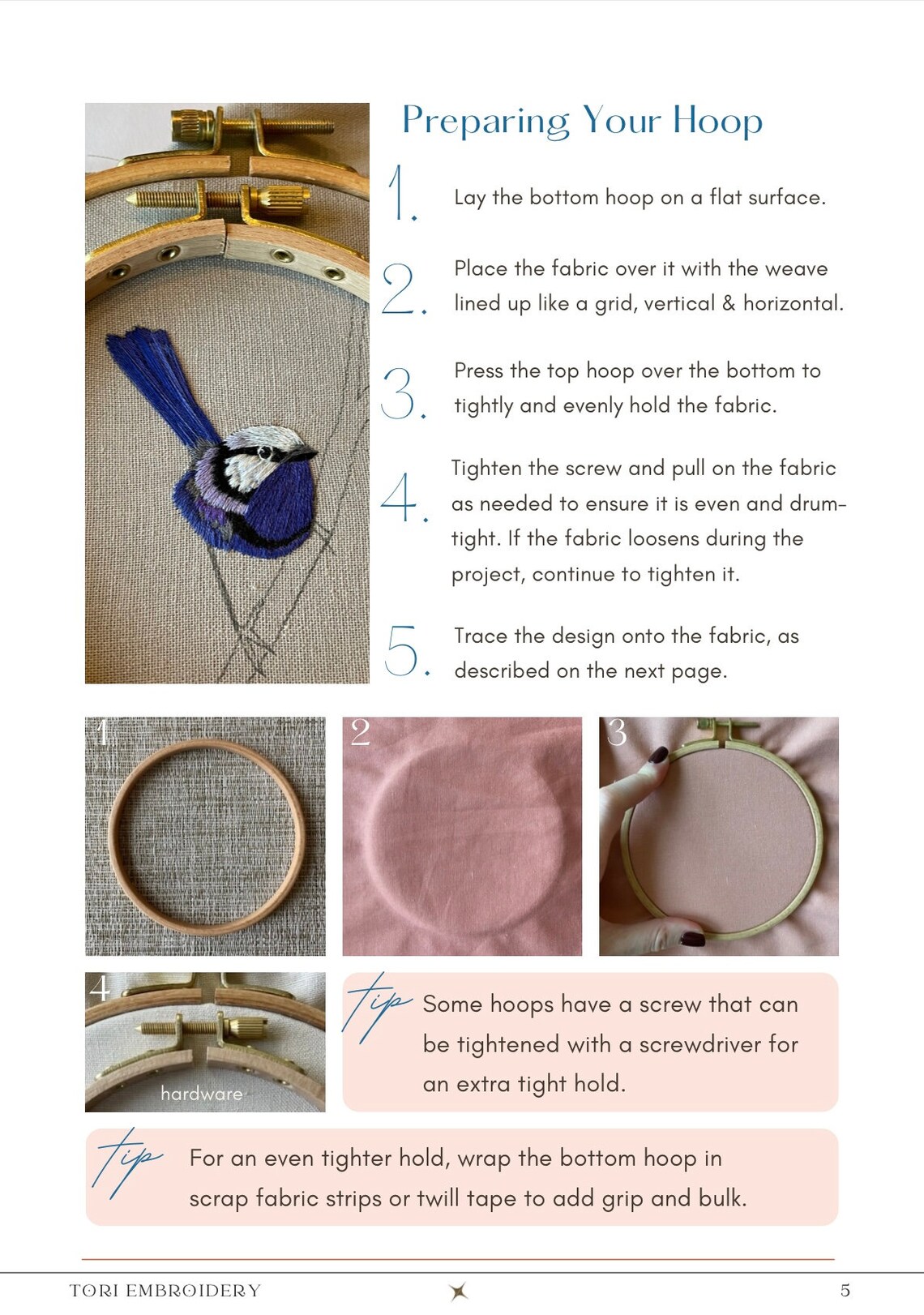 Preparing Your Hoop

1. Lay the bottom hoop on a flat surface.

2. Place the fabric over it with the weave lined up like a grid, vertical & horizontal.

3. Press the top hoop over the bottom to tightly and evenly hold the fabric.

4. Tighten the screw and pull on the fabric as needed to ensure it is even and drum-tight. If the fabric loosens during the project, continue to tighten it.

5. Trace the design onto the fabric, as described on the next page.

1

2

3

4

hardware

tip Some hoops have a screw that can be tightened with a screwdriver for an extra tight hold.

tip For an even tighter hold, wrap the bottom hoop in scrap fabric strips or twill tape to add grip and bulk.

TORI EMBROIDERY

5