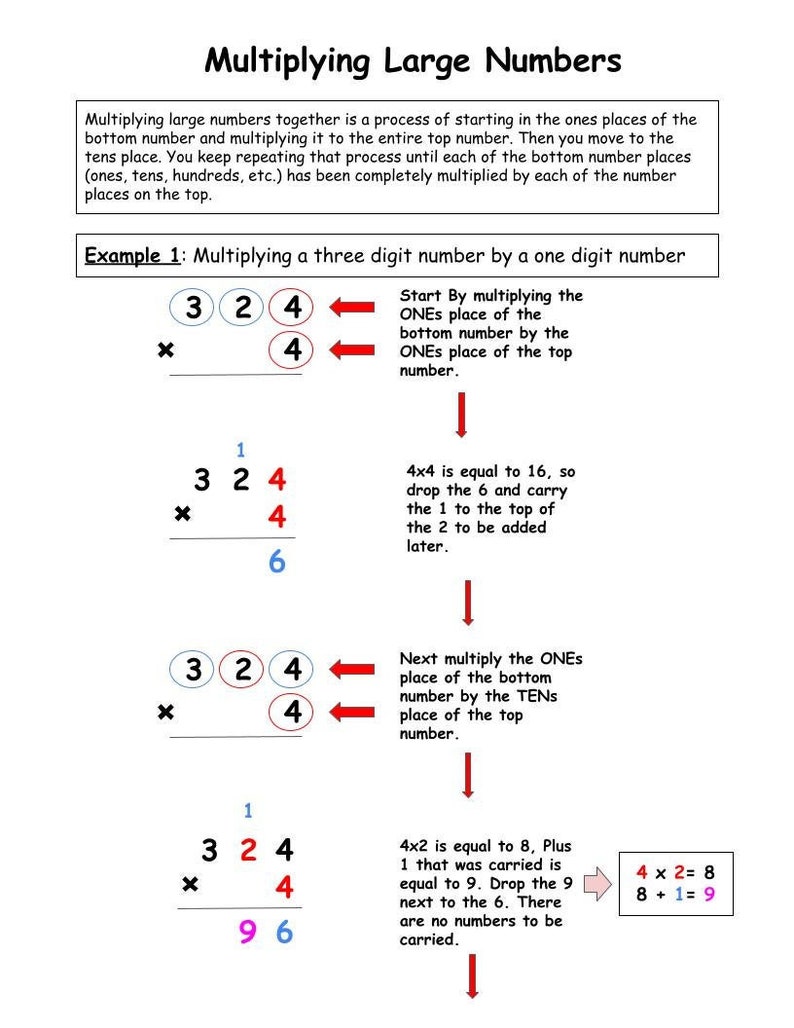 Multiplying Large Numbers

Multiplying large numbers together is a process of starting in the ones places of the bottom number and multiplying it to the entire top number. Then you move to the tens place. You keep repeating that process until each of the bottom number places (ones, tens, hundreds, etc.) has been completely multiplied by each of the number places on the top.

Example 1: Multiplying a three digit number by a one digit number

3 2 4
× 4

Start By multiplying the ONEs place of the bottom number by the ONEs place of the top number.

1
3 2 4
× 4
6

4x4 is equal to 16, so drop the 6 and carry the 1 to the top of the 2 to be added later.

3 2 4
× 4

Next multiply the ONEs place of the bottom number by the TENs place of the top number.

1
3 2 4
× 4
9 6

4x2 is equal to 8, Plus 1 that was carried is equal to 9. Drop the 9 next to the 6. There are no numbers to be carried.

4 x 2= 8
8 + 1= 9