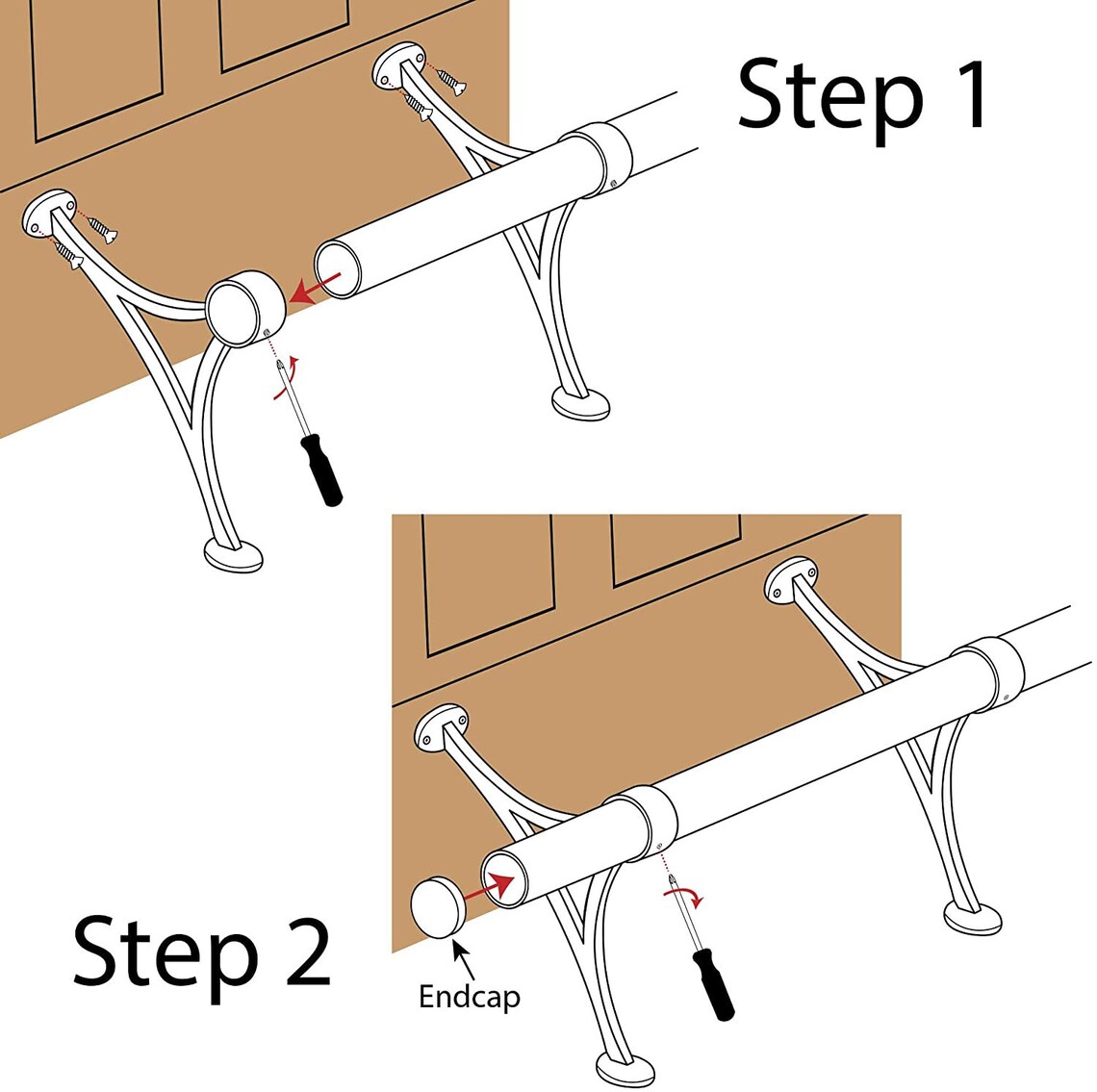 Step 1

Step 2

Endcap