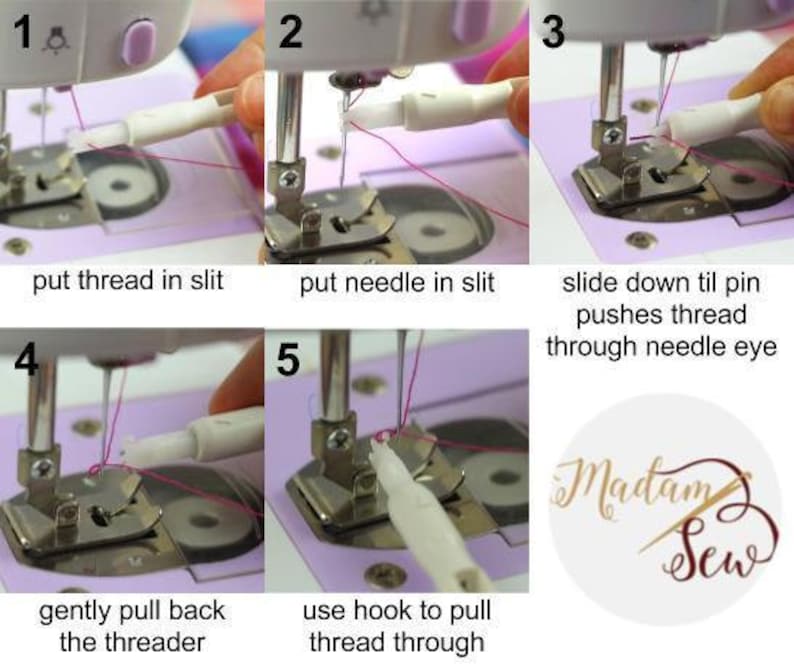 1

put thread in slit

2

put needle in slit

3

slide down til pin pushes thread through needle eye

4

gently pull back the threader

5

use hook to pull thread through

Madam Sew