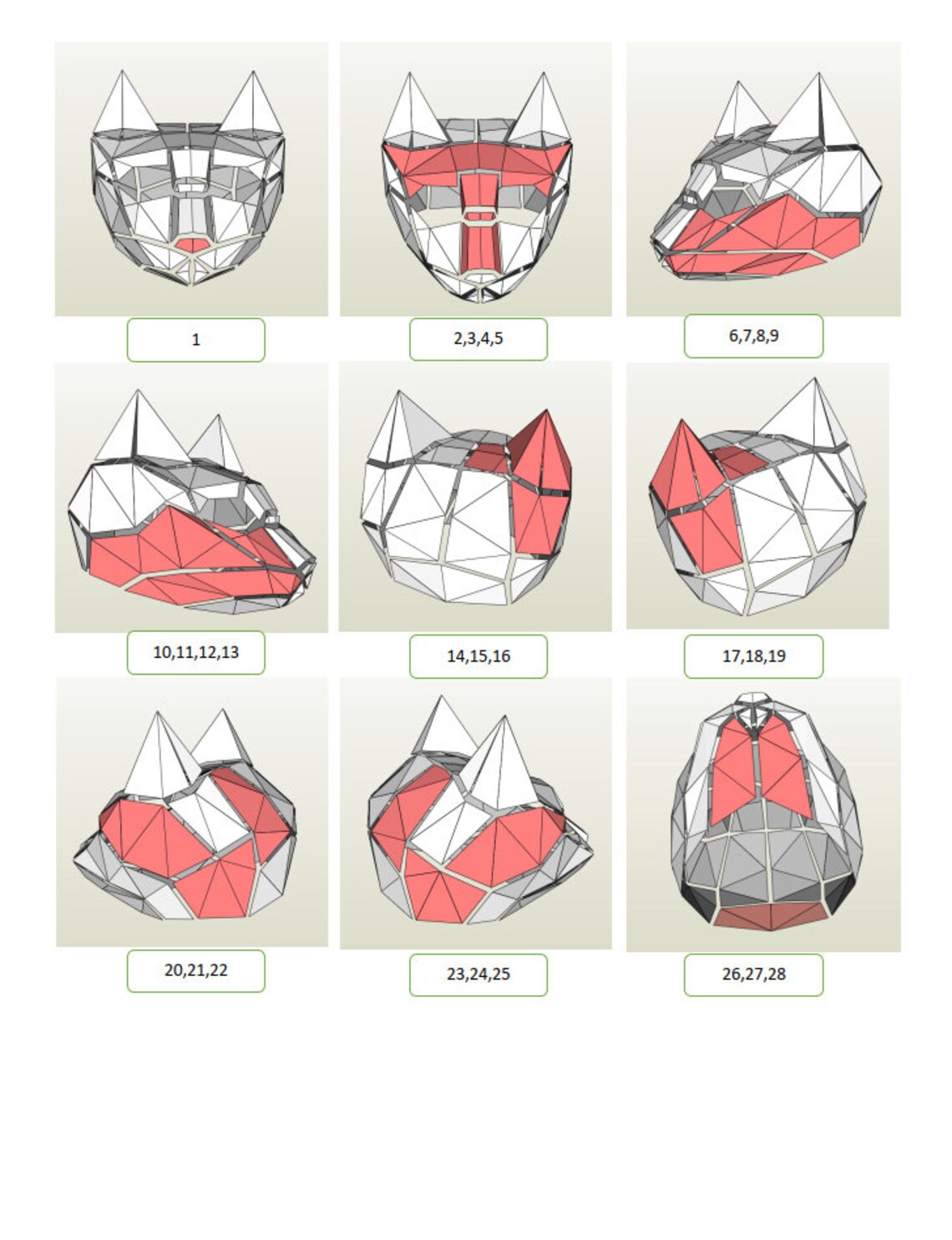 1

2,3,4,5

6,7,8,9

10,11,12,13

14,15,16

17,18,19

20,21,22

23,24,25

26,27,28