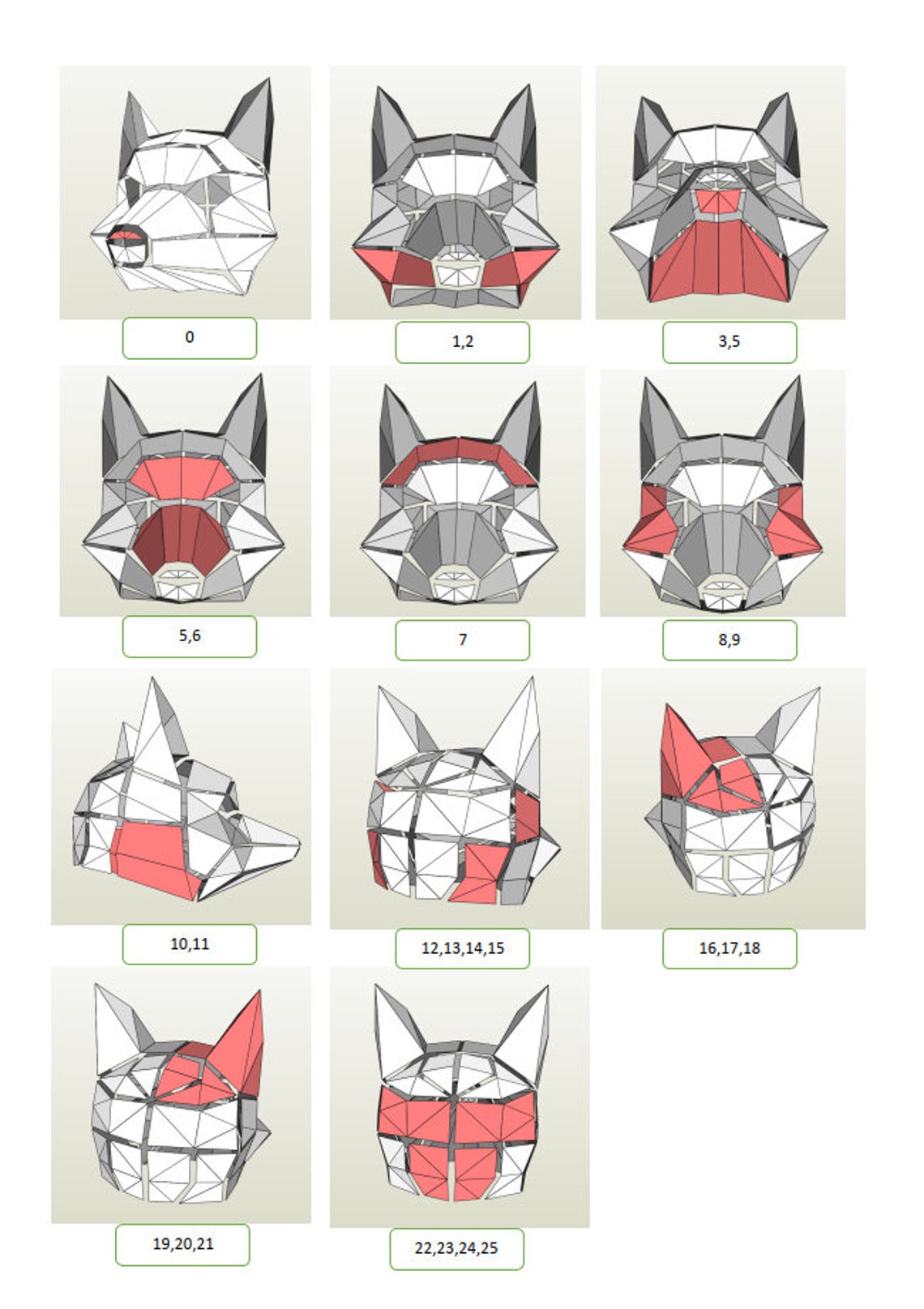 0

1,2

3,5

5,6

7

8,9

10,11

12,13,14,15

16,17,18

19,20,21

22,23,24,25