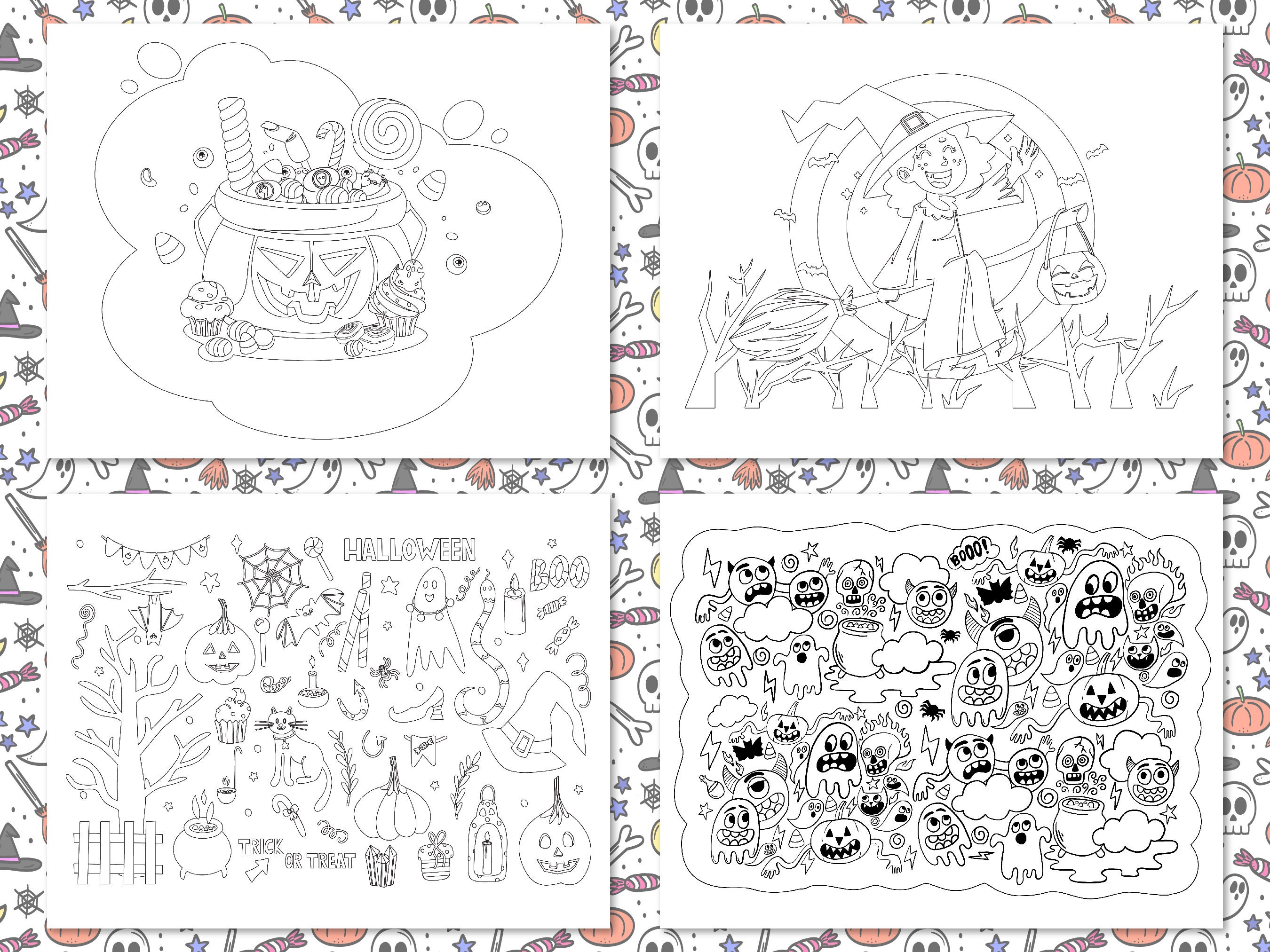 HALLOWEEN

BOO

TRICK OR TREAT

BOOO!