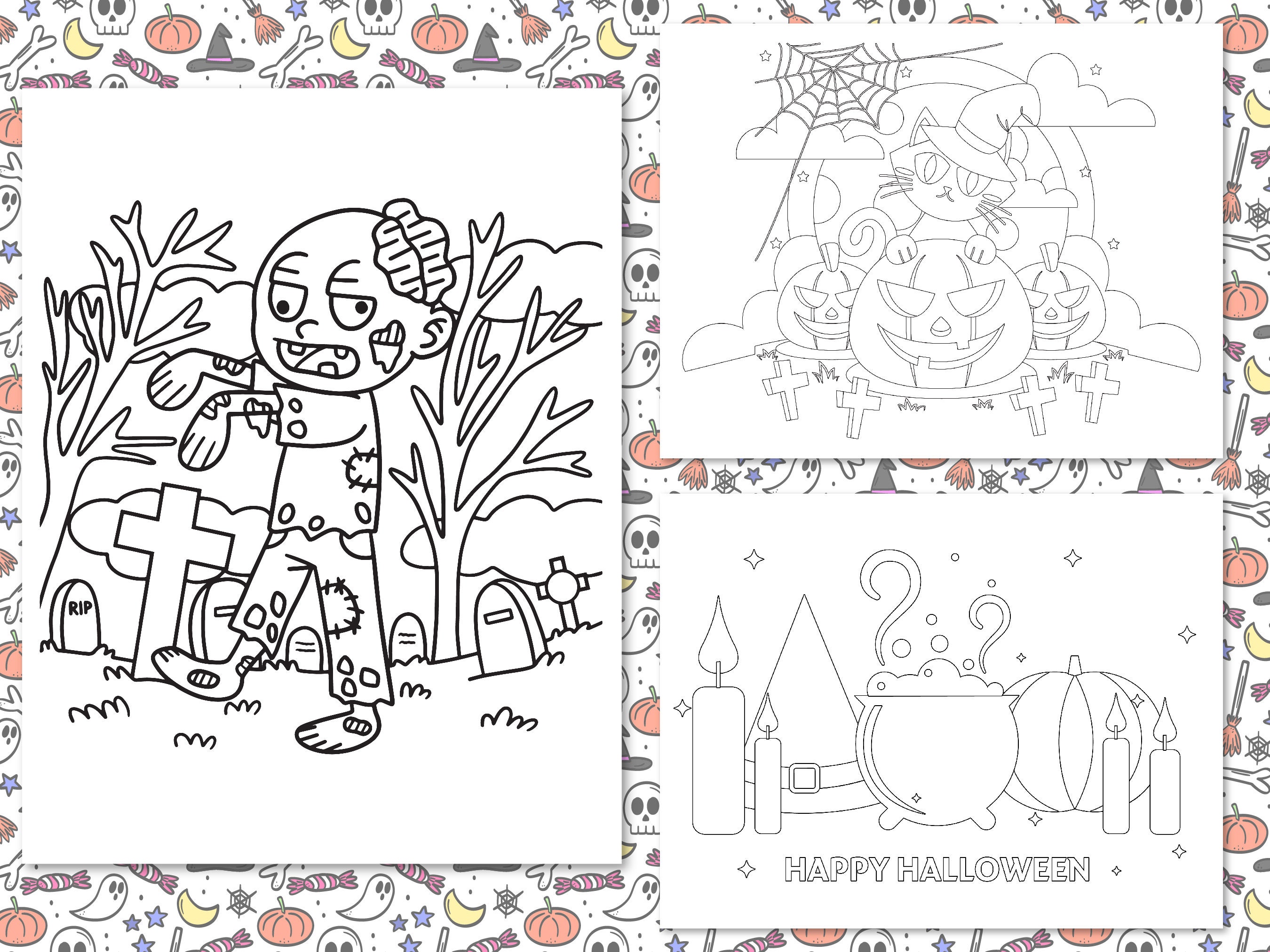 RIP

HAPPY HALLOWEEN