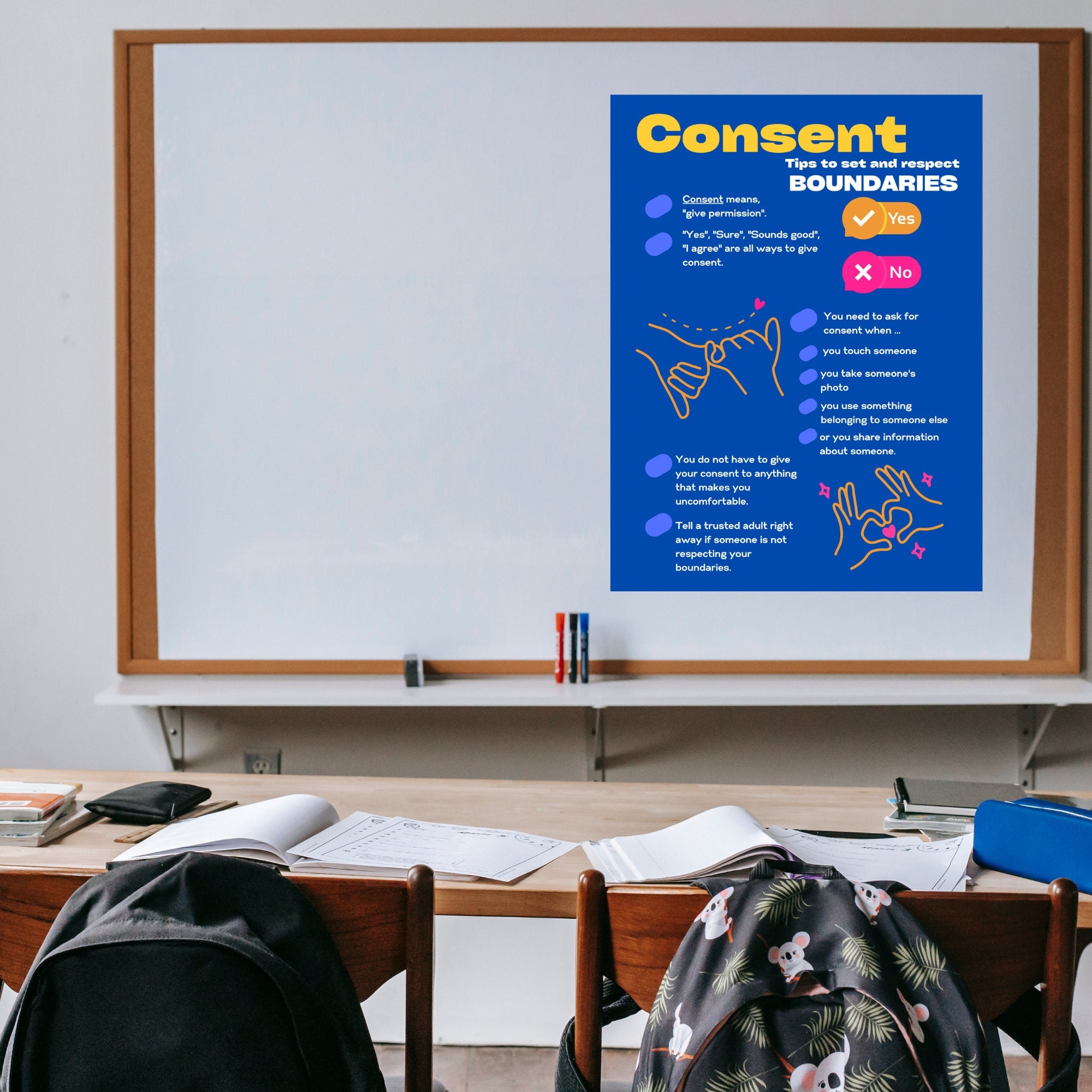 Consent

Tips to set and respect
BOUNDARIES

Consent means, "give permission".

"Yes", "Sure", "Sounds good", "I agree" are all ways to give consent.

Yes

No

You need to ask for consent when ...

you touch someone

you take someone's photo

you use something belonging to someone else

or you share information about someone.

You do not have to give your consent to anything that makes you uncomfortable.

Tell a trusted adult right away if someone is not respecting your boundaries.