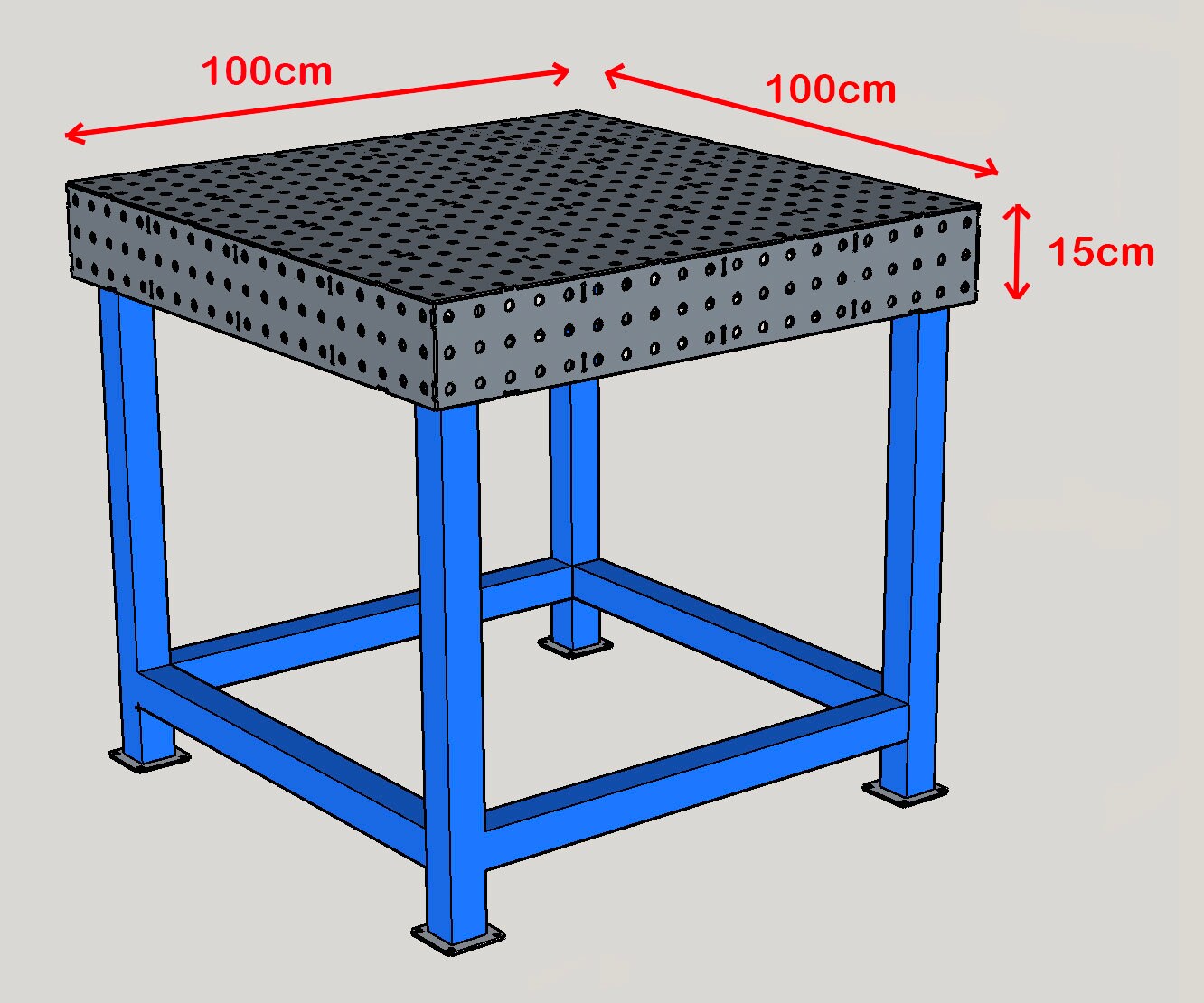 100cm

100cm

15cm