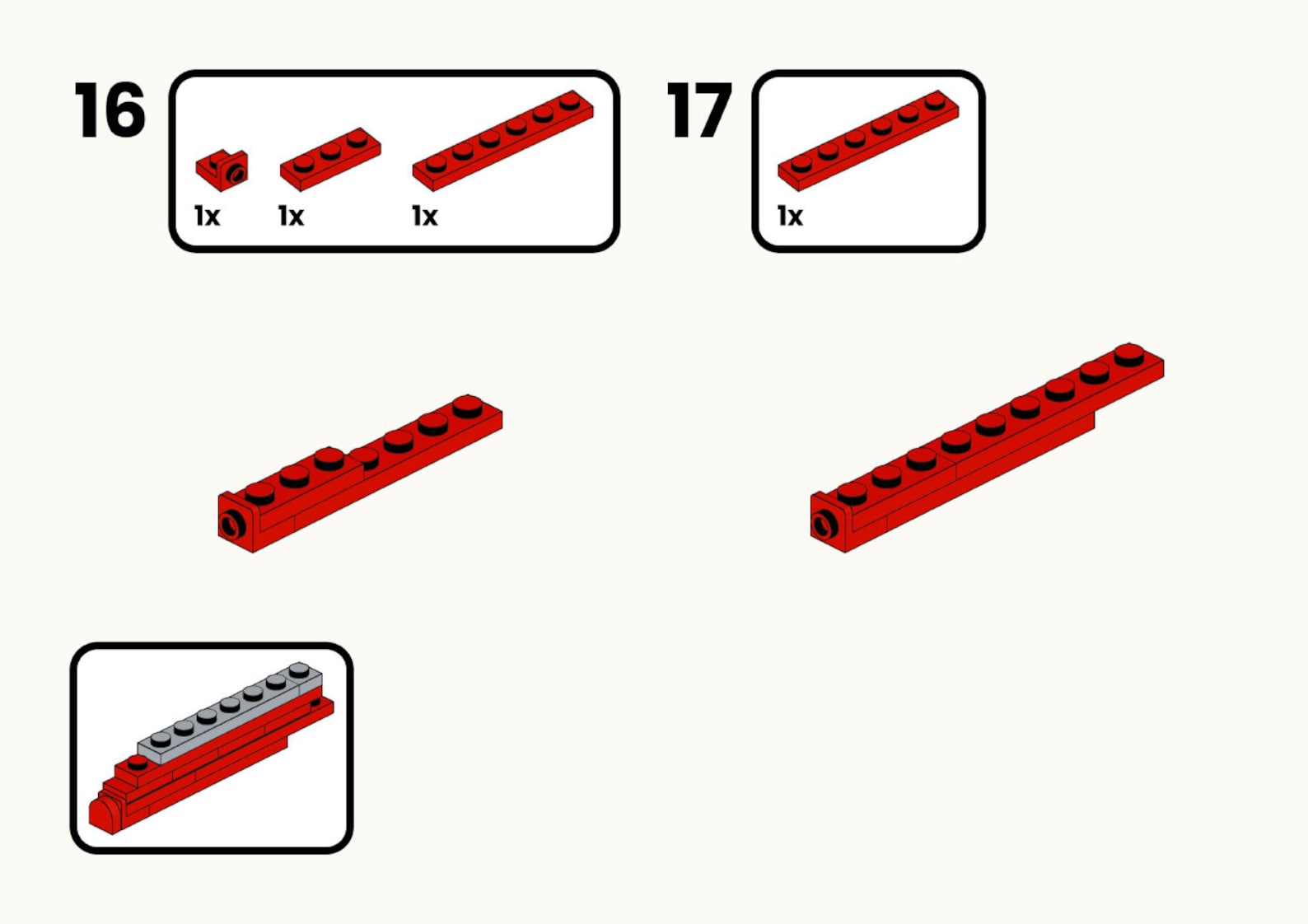 16

1x 1x 1x

17

1x