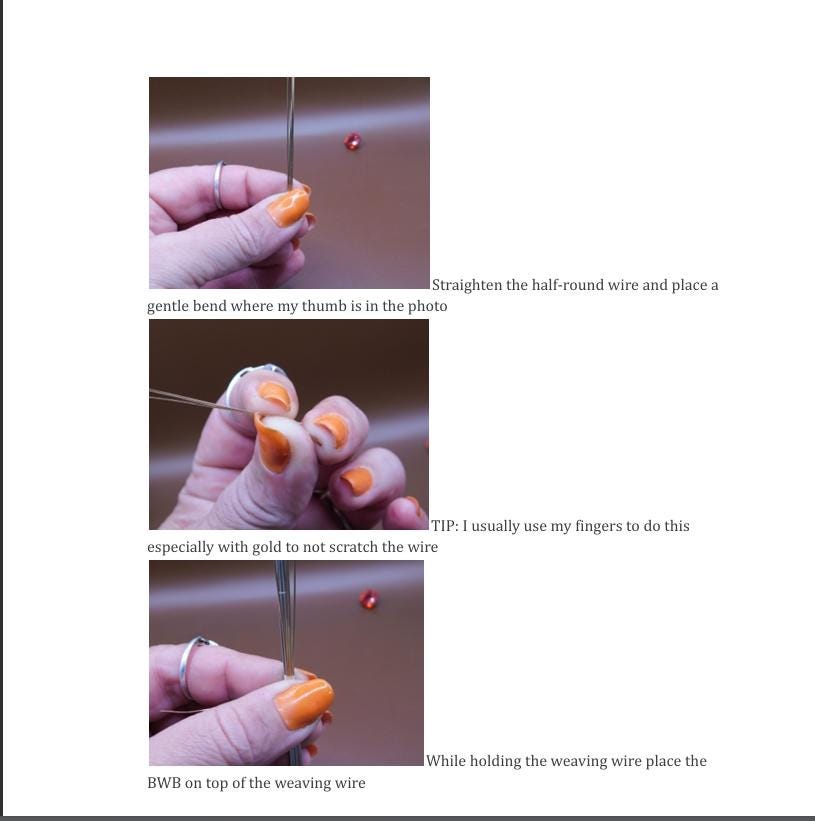 Straighten the half-round wire and place a gentle bend where my thumb is in the photo

TIP: I usually use my fingers to do this especially with gold to not scratch the wire

While holding the weaving wire place the BWB on top of the weaving wire