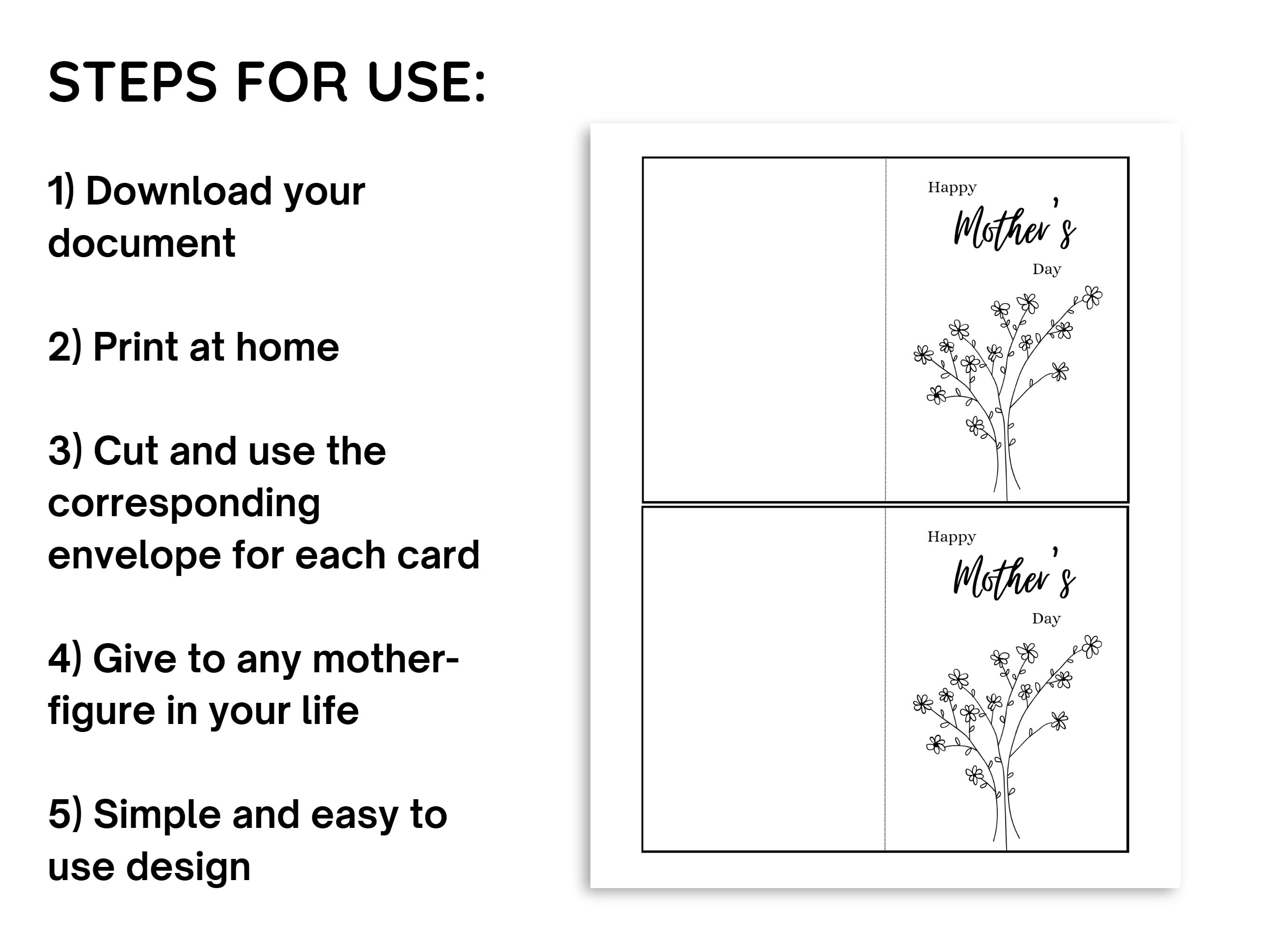 STEPS FOR USE:

1) Download your document

2) Print at home

3) Cut and use the corresponding envelope for each card

4) Give to any mother-figure in your life

5) Simple and easy to use design

Happy Mother's Day

Happy Mother's Day