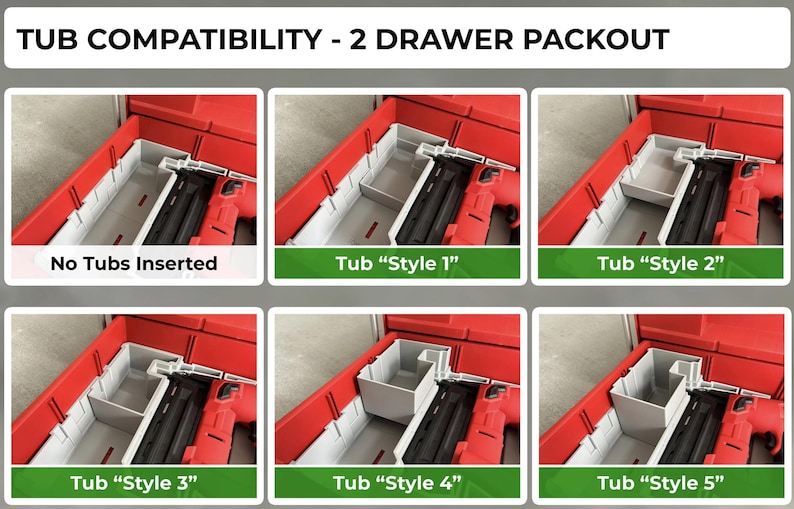 TUB COMPATIBILITY - 2 DRAWER PACKOUT

No Tubs Inserted

Tub “Style 1”

Tub “Style 2”

Tub “Style 3”

Tub “Style 4”

Tub “Style 5”