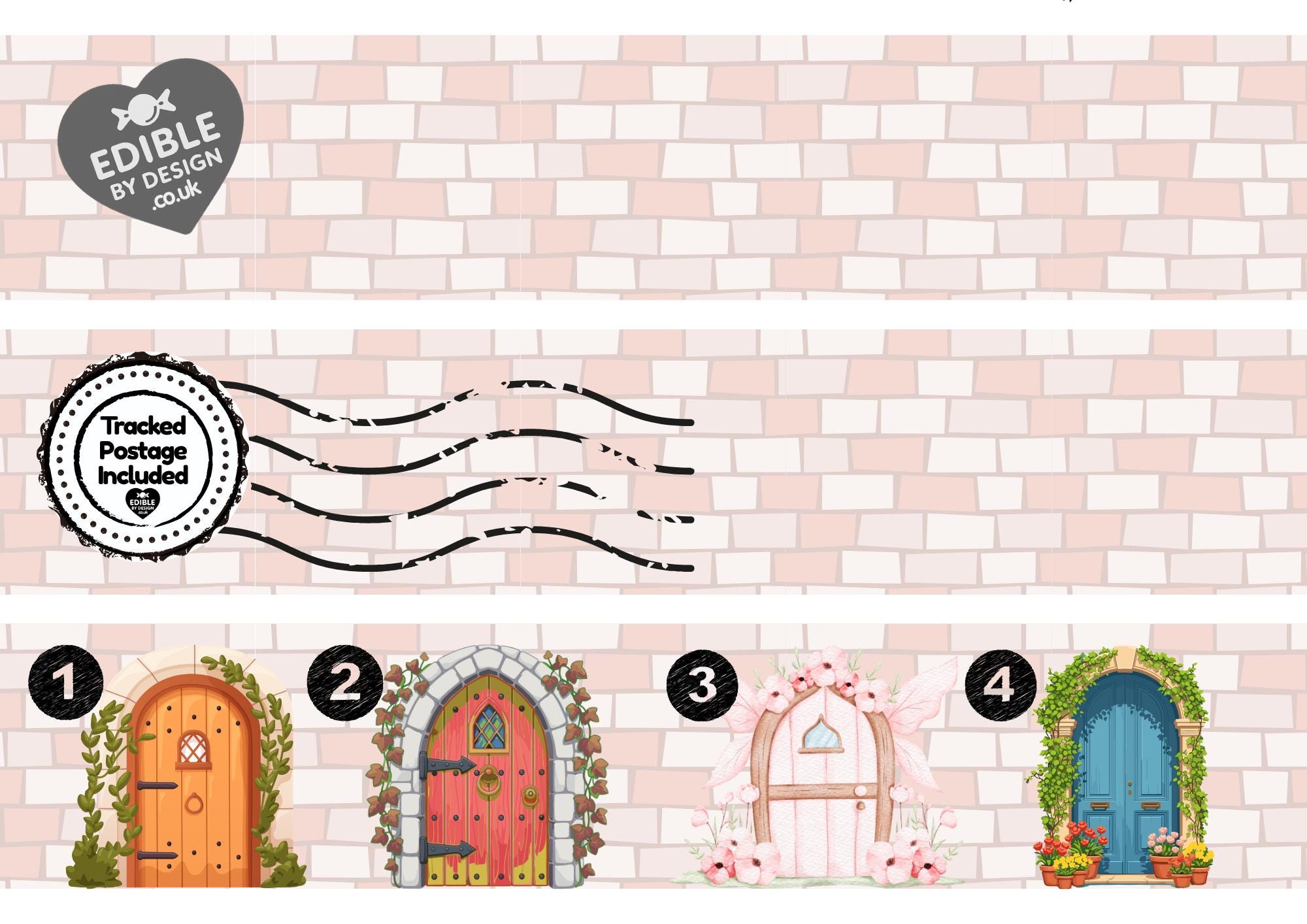 EDIBLE BY DESIGN .co.uk

Tracked Postage Included
EDIBLE BY DESIGN .co.uk

1

2

3

4