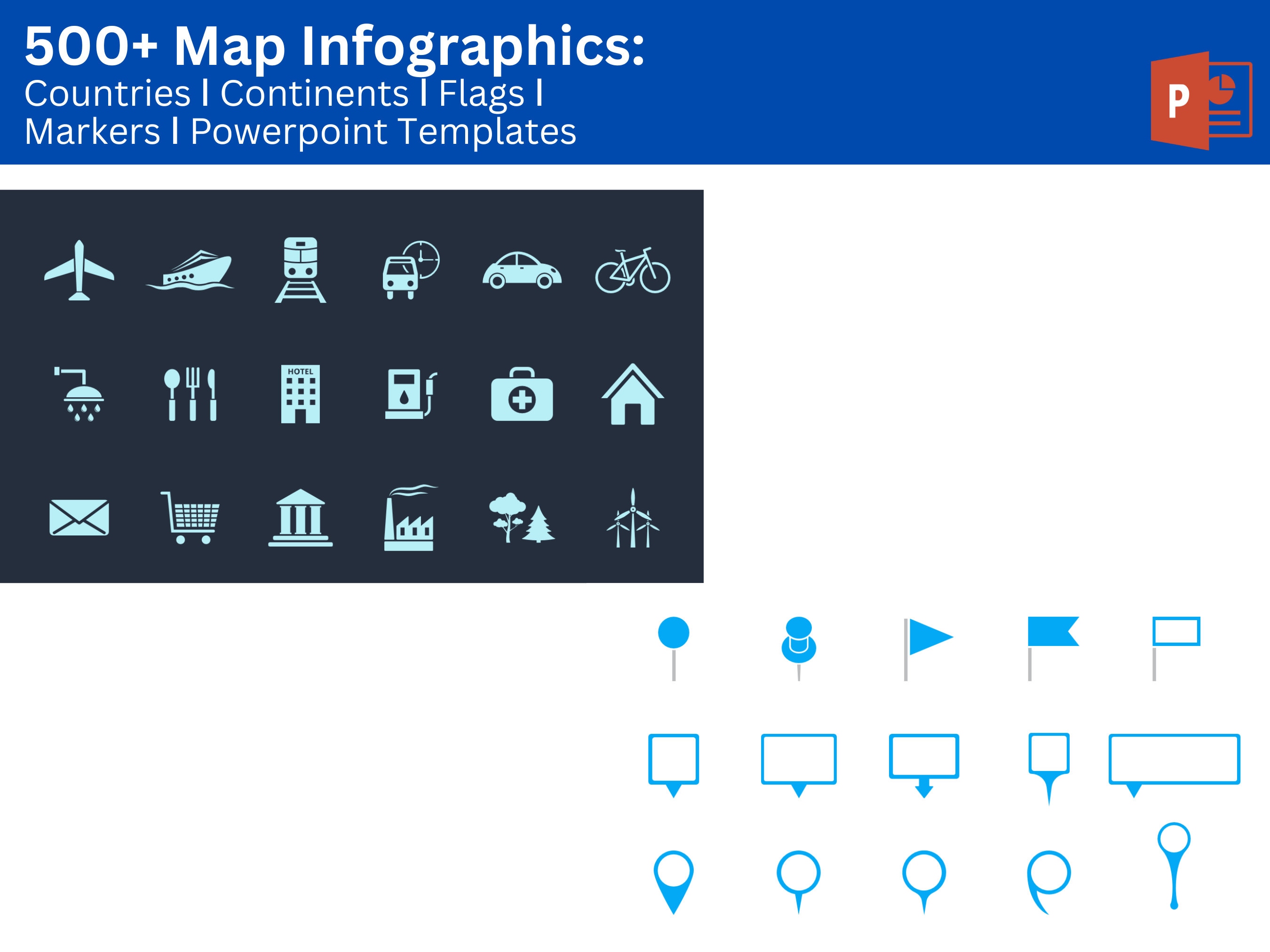 500+ Map Infographics:
Countries I Continents I Flags I Markers I Powerpoint Templates

P

HOTEL