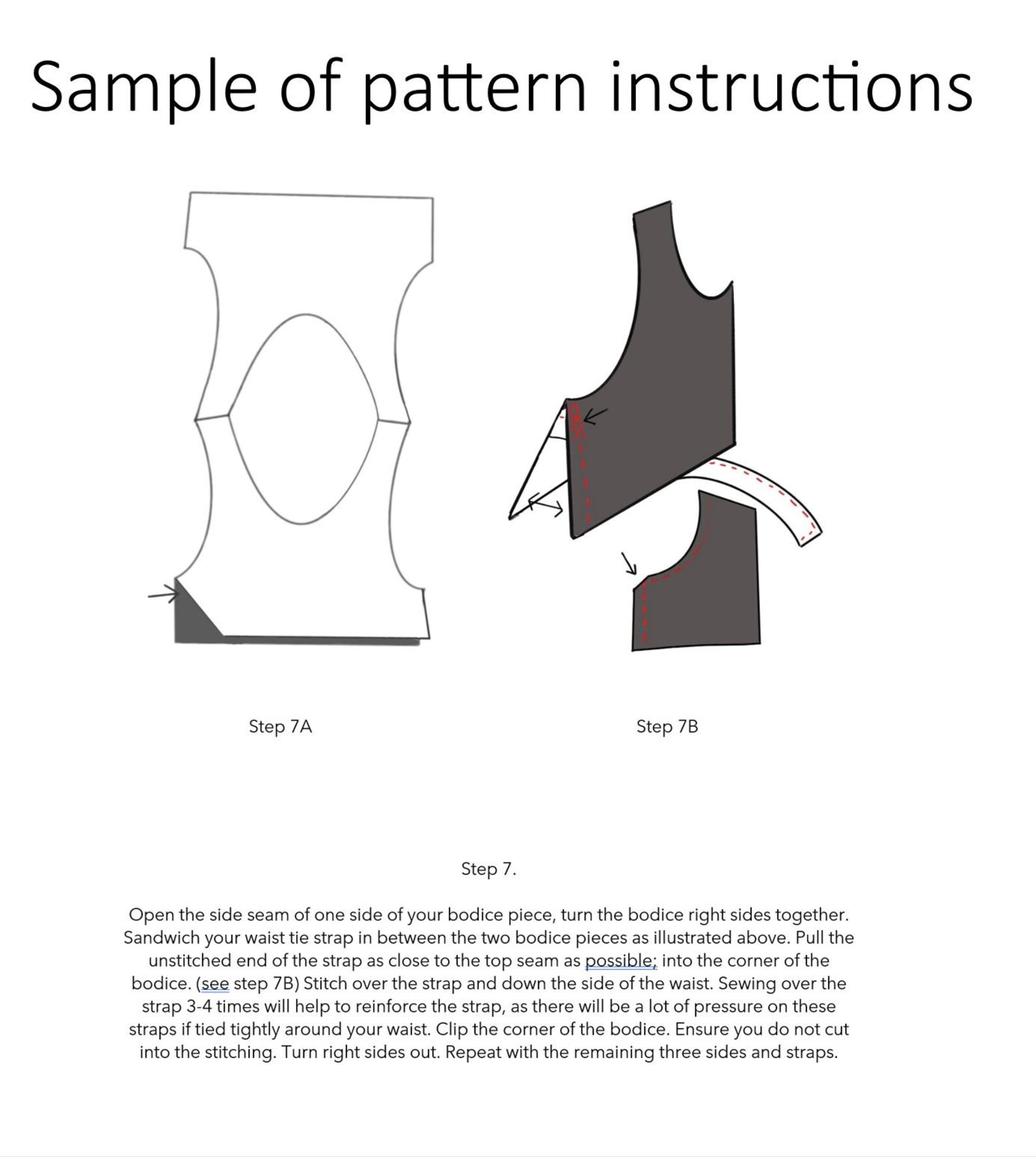 Sample of pattern instructions

Step 7A

Step 7B

Step 7.

Open the side seam of one side of your bodice piece, turn the bodice right sides together. Sandwich your waist tie strap in between the two bodice pieces as illustrated above. Pull the unstitched end of the strap as close to the top seam as possible; into the corner of the bodice. (see step 7B) Stitch over the strap and down the side of the waist. Sewing over the strap 3-4 times will help to reinforce the strap, as there will be a lot of pressure on these straps if tied tightly around your waist. Clip the corner of the bodice. Ensure you do not cut into the stitching. Turn right sides out. Repeat with the remaining three sides and straps.