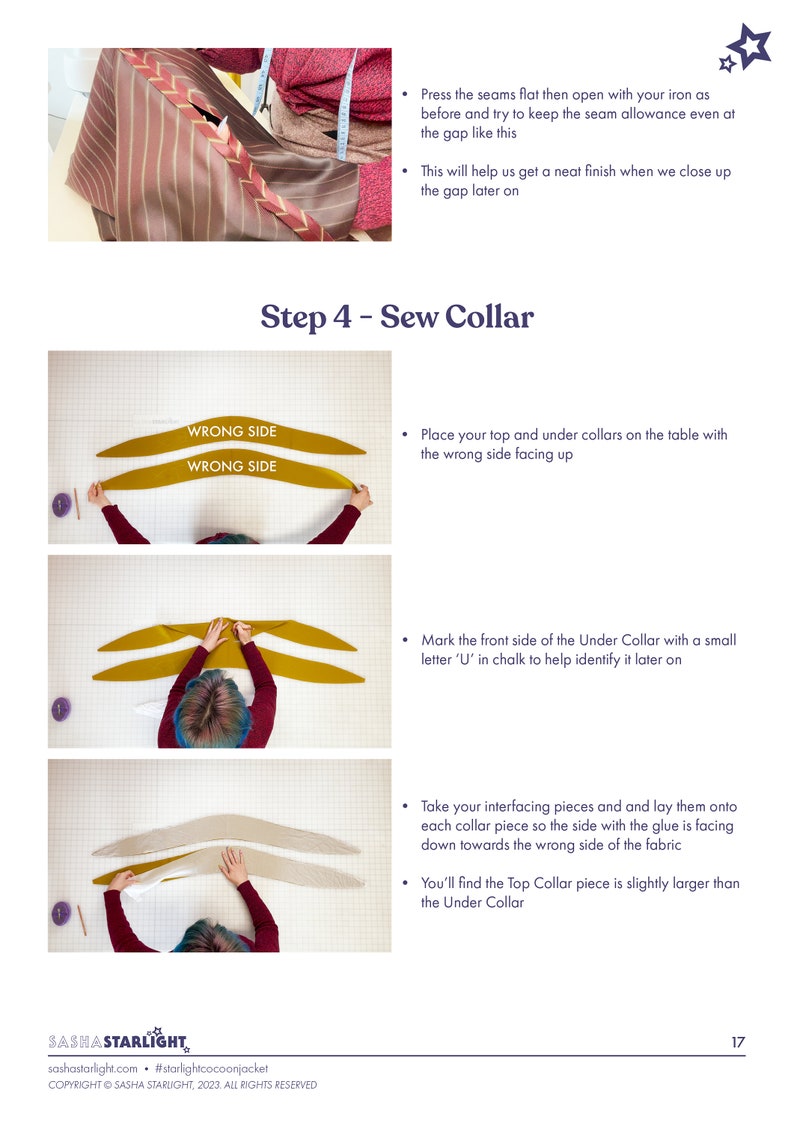 • Press the seams flat then open with your iron as before and try to keep the seam allowance even at the gap like this

• This will help us get a neat finish when we close up the gap later on

Step 4 - Sew Collar

WRONG SIDE

WRONG SIDE

• Place your top and under collars on the table with the wrong side facing up

• Mark the front side of the Under Collar with a small letter 'U' in chalk to help identify it later on

• Take your interfacing pieces and and lay them onto each collar piece so the side with the glue is facing down towards the wrong side of the fabric

• You'll find the Top Collar piece is slightly larger than the Under Collar

SASHASTARLIGHT

17

sashastarlight.com • #starlightcocoonjacket
COPYRIGHT © SASHA STARLIGHT, 2023. ALL RIGHTS RESERVED