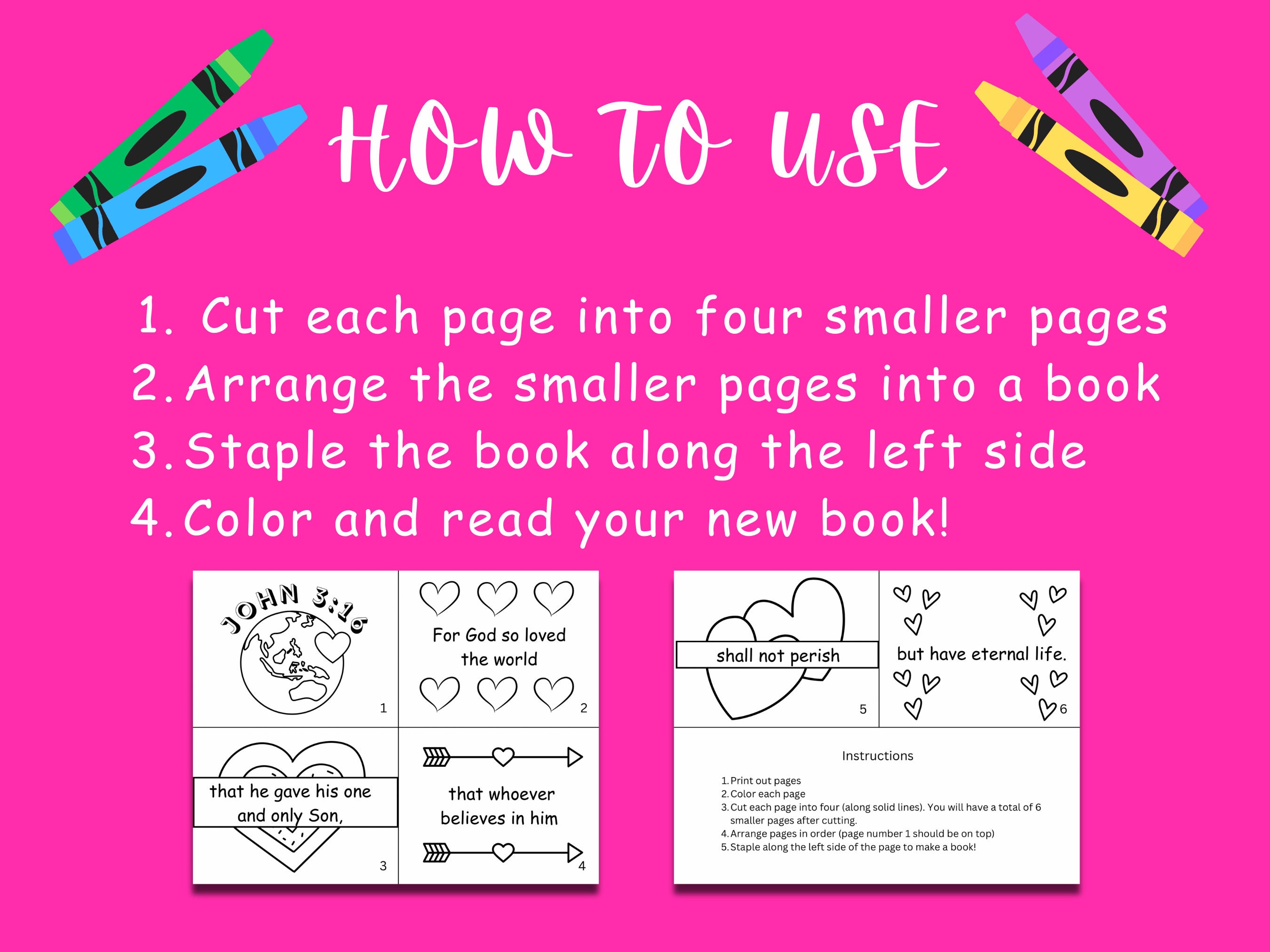 HOW TO USE

1. Cut each page into four smaller pages
2. Arrange the smaller pages into a book
3. Staple the book along the left side
4. Color and read your new book!

JOHN 3:16

1

For God so loved the world

2

that he gave his one and only Son,

3

that whoever believes in him

4

shall not perish

5

but have eternal life.

6

Instructions

1. Print out pages
2. Color each page
3. Cut each page into four (along solid lines). You will have a total of 6 smaller pages after cutting.
4. Arrange pages in order (page number 1 should be on top)
5. Staple along the left side of the page to make a book!