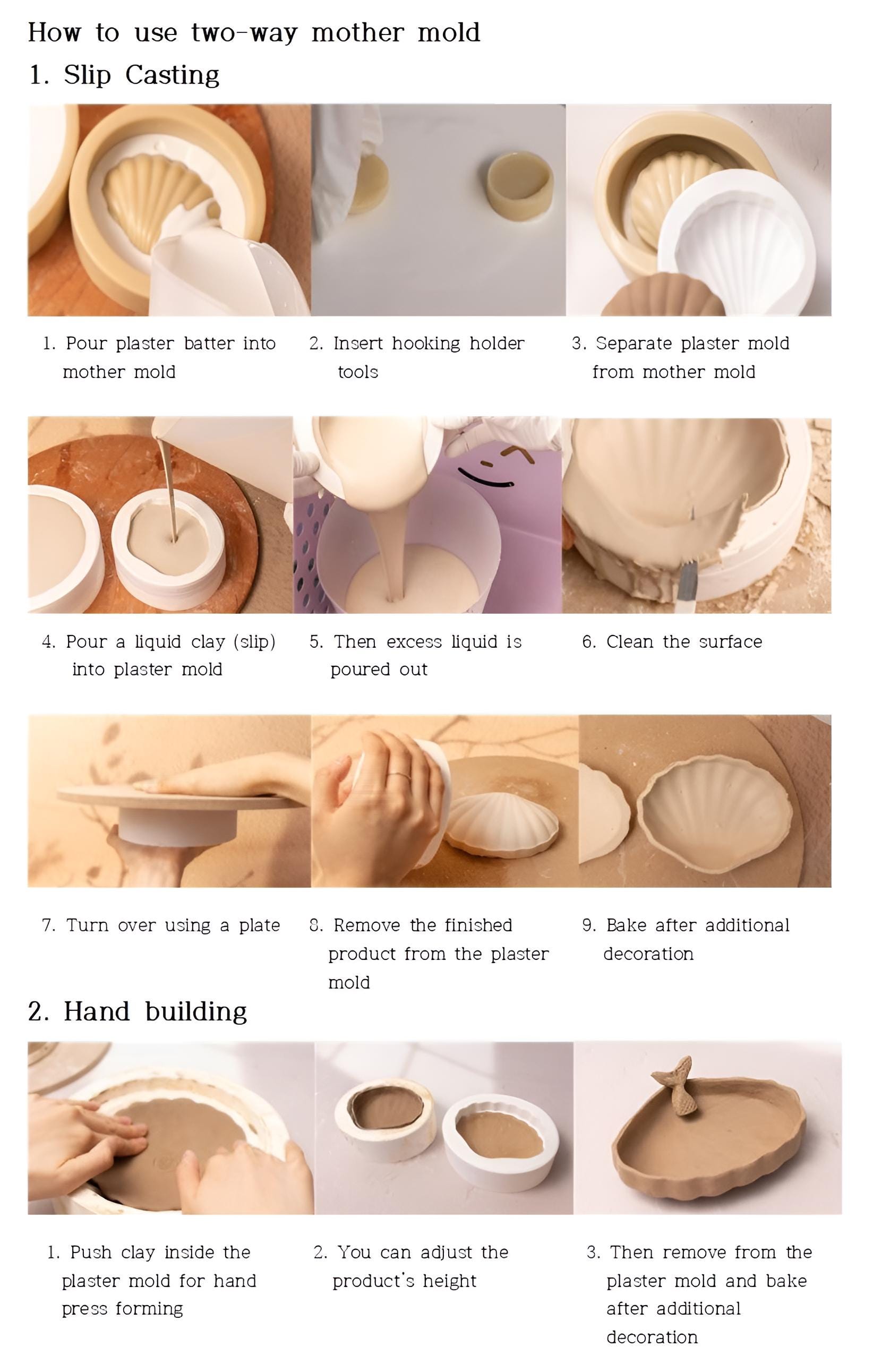 How to use two-way mother mold

1. Slip Casting

1. Pour plaster batter into mother mold

2. Insert hooking holder tools

3. Separate plaster mold from mother mold

4. Pour a liquid clay (slip) into plaster mold

5. Then excess liquid is poured out

6. Clean the surface

7. Turn over using a plate

8. Remove the finished product from the plaster mold

9. Bake after additional decoration

2. Hand building

1. Push clay inside the plaster mold for hand press forming

2. You can adjust the product's height

3. Then remove from the plaster mold and bake after additional decoration