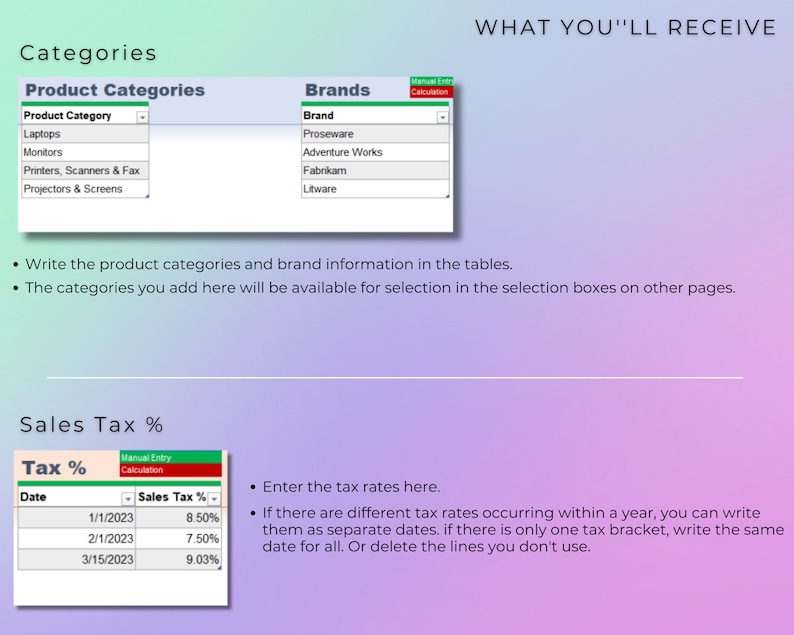 WHAT YOU''LL RECEIVE

Categories

Product Categories

| Product Category |
|---|
| Laptops |
| Monitors |
| Printers, Scanners & Fax |
| Projectors & Screens |

Brands

Manual Entry
Calculation

| Brand |
|---|
| Proseware |
| Adventure Works |
| Fabrikam |
| Litware |

• Write the product categories and brand information in the tables.
• The categories you add here will be available for selection in the selection boxes on other pages.

Sales Tax %

Tax %

Manual Entry
Calculation

| Date | Sales Tax % |
|---|---|
| 1/1/2023 | 8.50% |
| 2/1/2023 | 7.50% |
| 3/15/2023 | 9.03% |

• Enter the tax rates here.
• If there are different tax rates occurring within a year, you can write them as separate dates. if there is only one tax bracket, write the same date for all. Or delete the lines you don't use.