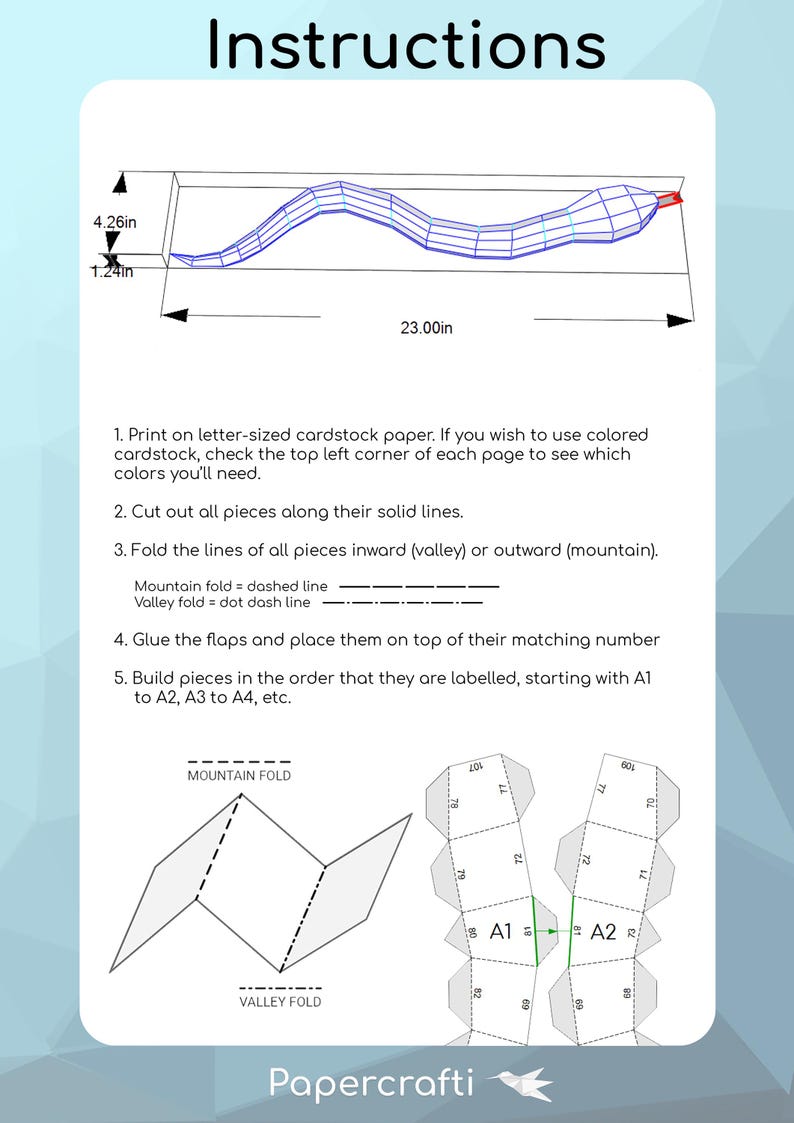 Instructions

4.26in
1.24in
23.00in

1. Print on letter-sized cardstock paper. If you wish to use colored cardstock, check the top left corner of each page to see which colors you'll need.

2. Cut out all pieces along their solid lines.

3. Fold the lines of all pieces inward (valley) or outward (mountain).

Mountain fold = dashed line
Valley fold = dot dash line

4. Glue the flaps and place them on top of their matching number

5. Build pieces in the order that they are labelled, starting with A1 to A2, A3 to A4, etc.

MOUNTAIN FOLD

VALLEY FOLD

107
78
77
79
72
80
A1
81
82
69

109
77
70
72
71
81
A2
73
69
68

Papercrafti