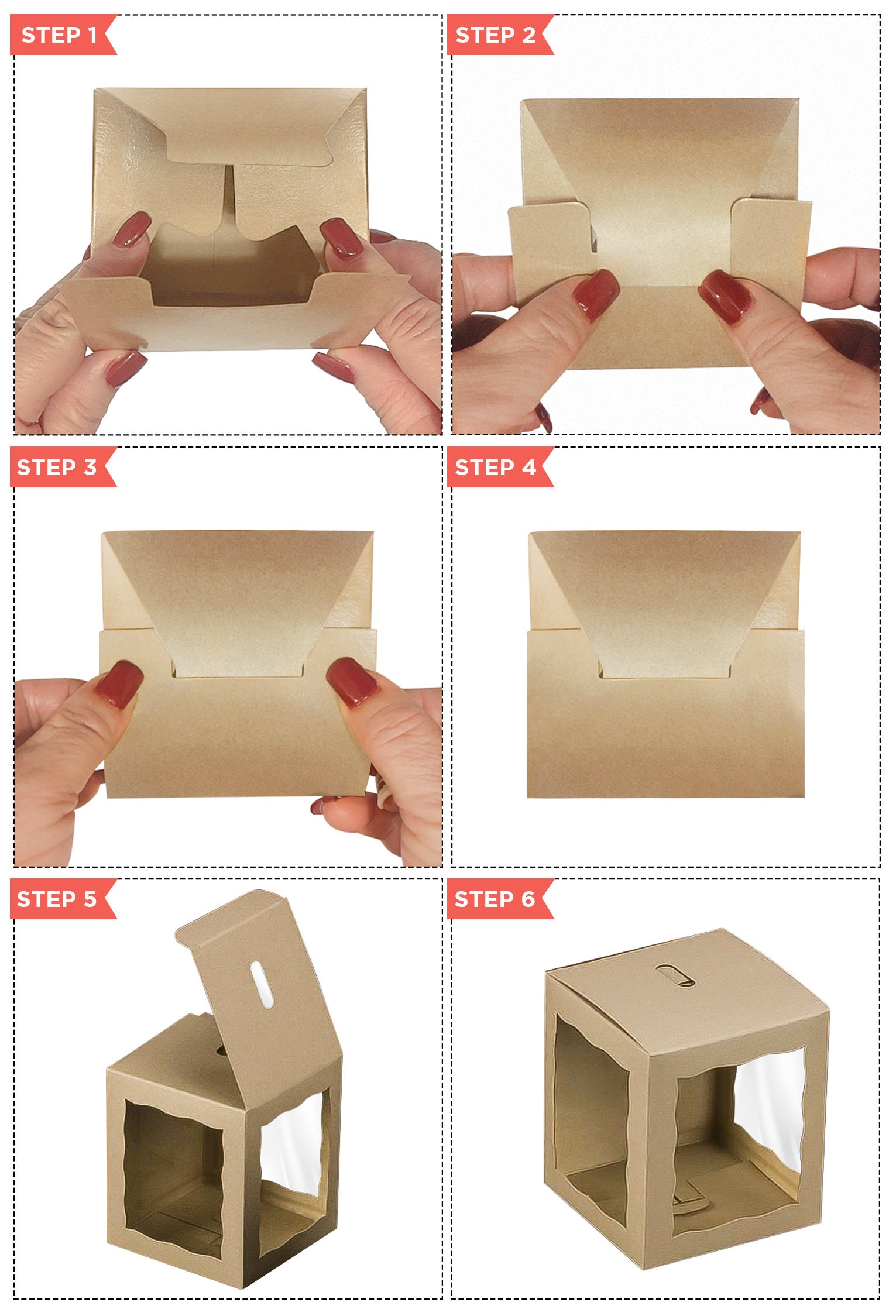 STEP 1

STEP 2

STEP 3

STEP 4

STEP 5

STEP 6