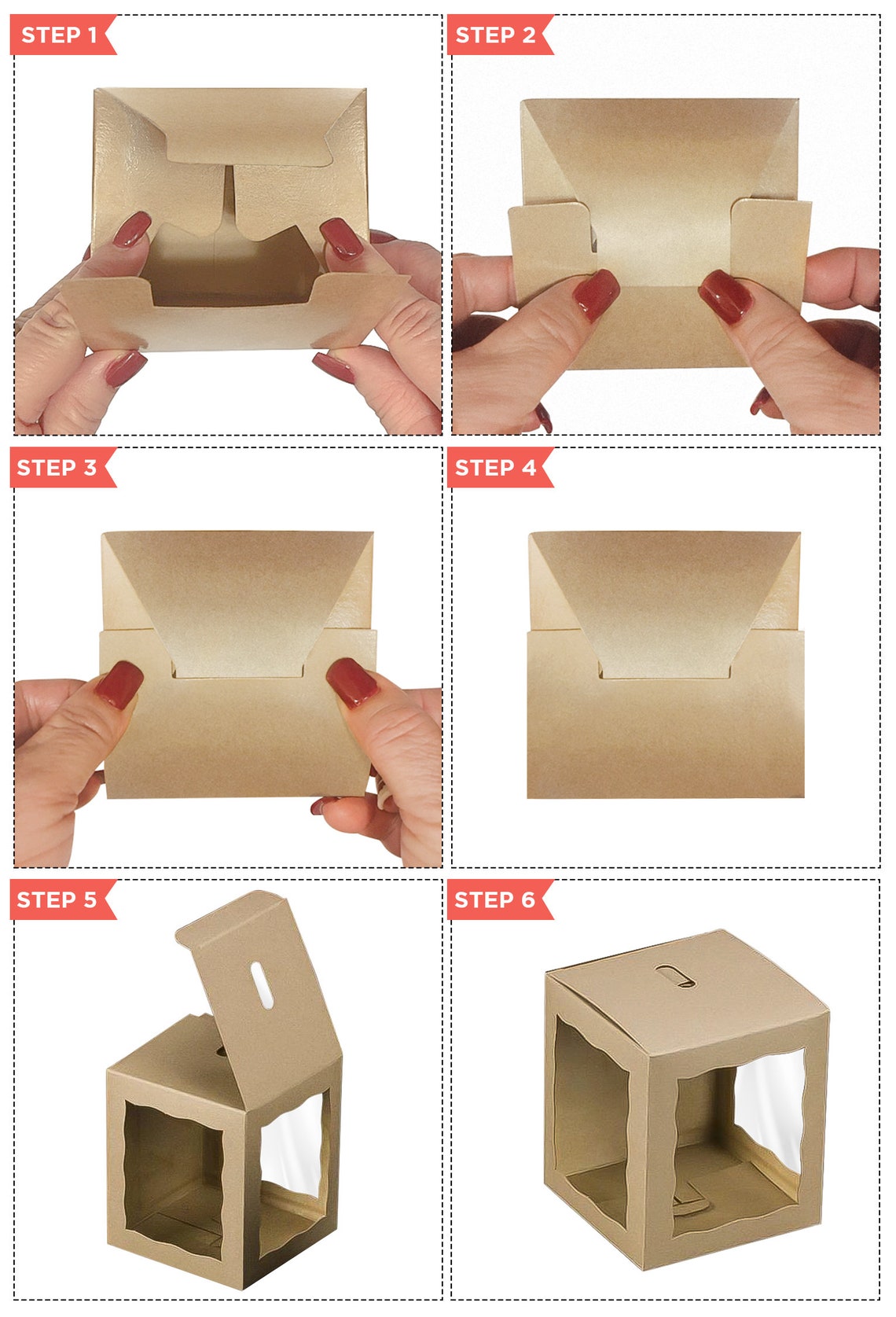 STEP 1

STEP 2

STEP 3

STEP 4

STEP 5

STEP 6