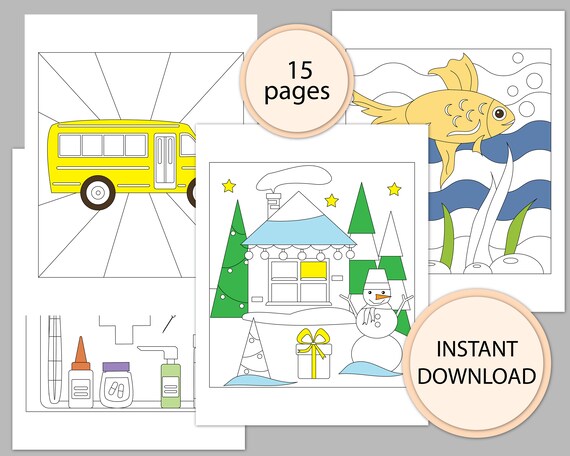 15
pages

INSTANT
DOWNLOAD