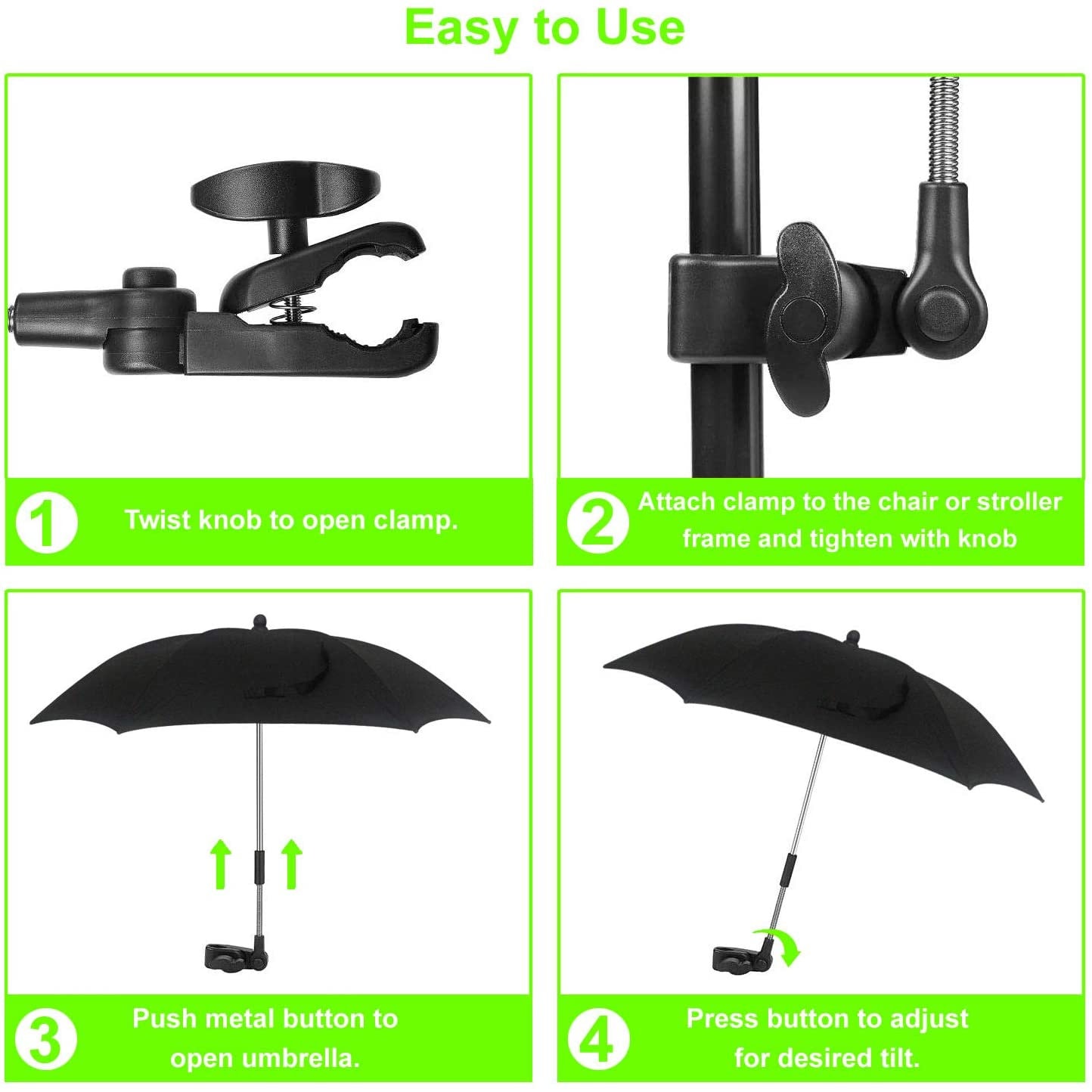 Easy to Use

1 Twist knob to open clamp.

2 Attach clamp to the chair or stroller frame and tighten with knob

3 Push metal button to open umbrella.

4 Press button to adjust for desired tilt.