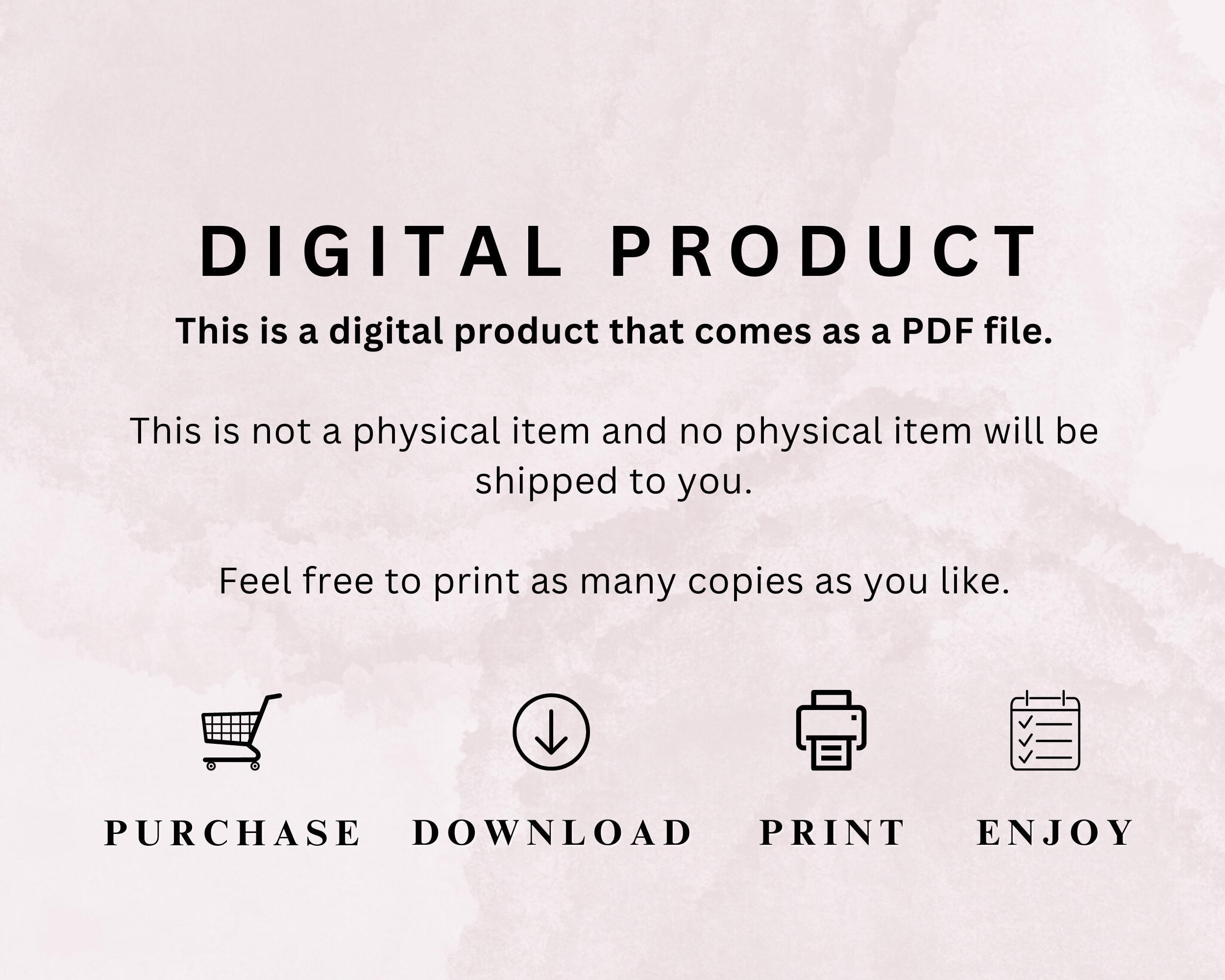 DIGITAL PRODUCT

This is a digital product that comes as a PDF file.

This is not a physical item and no physical item will be shipped to you.

Feel free to print as many copies as you like.

PURCHASE

DOWNLOAD

PRINT

ENJOY